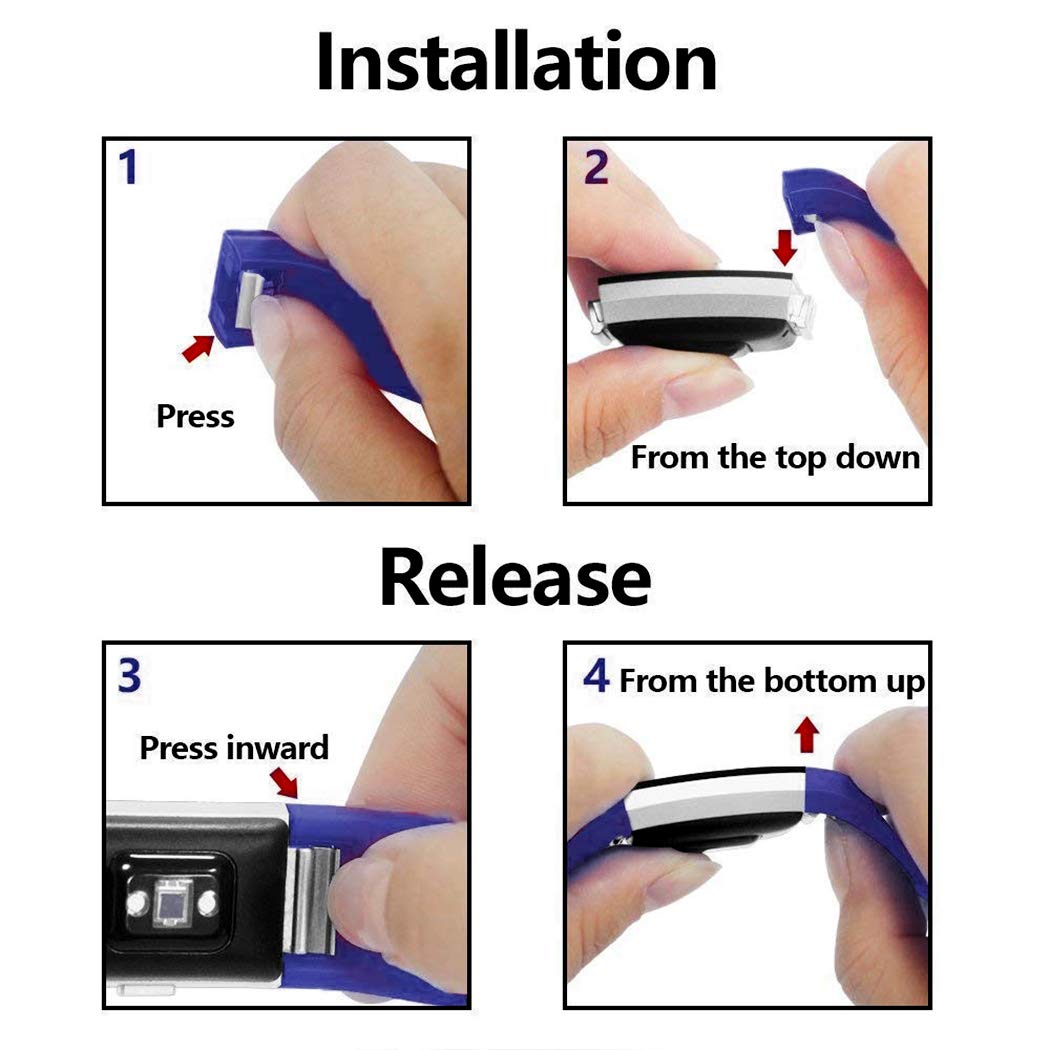 Installation

1

Press

2

From the top down

Release

3

Press inward

4 From the bottom up