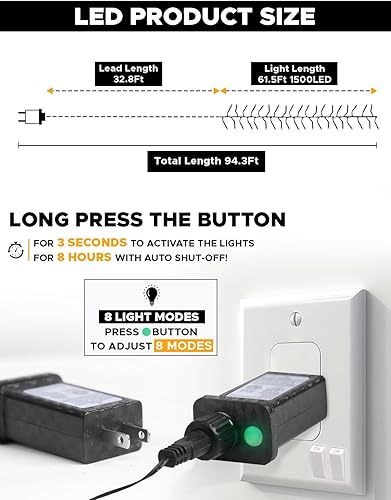 LED PRODUCT SIZE

Lead Length
32.8Ft

Light Length
61.5Ft 1500LED

Total Length 94.3Ft

LONG PRESS THE BUTTON

FOR 3 SECONDS TO ACTIVATE THE LIGHTS
FOR 8 HOURS WITH AUTO SHUT-OFF!

8 LIGHT MODES
PRESS BUTTON
TO ADJUST 8 MODES