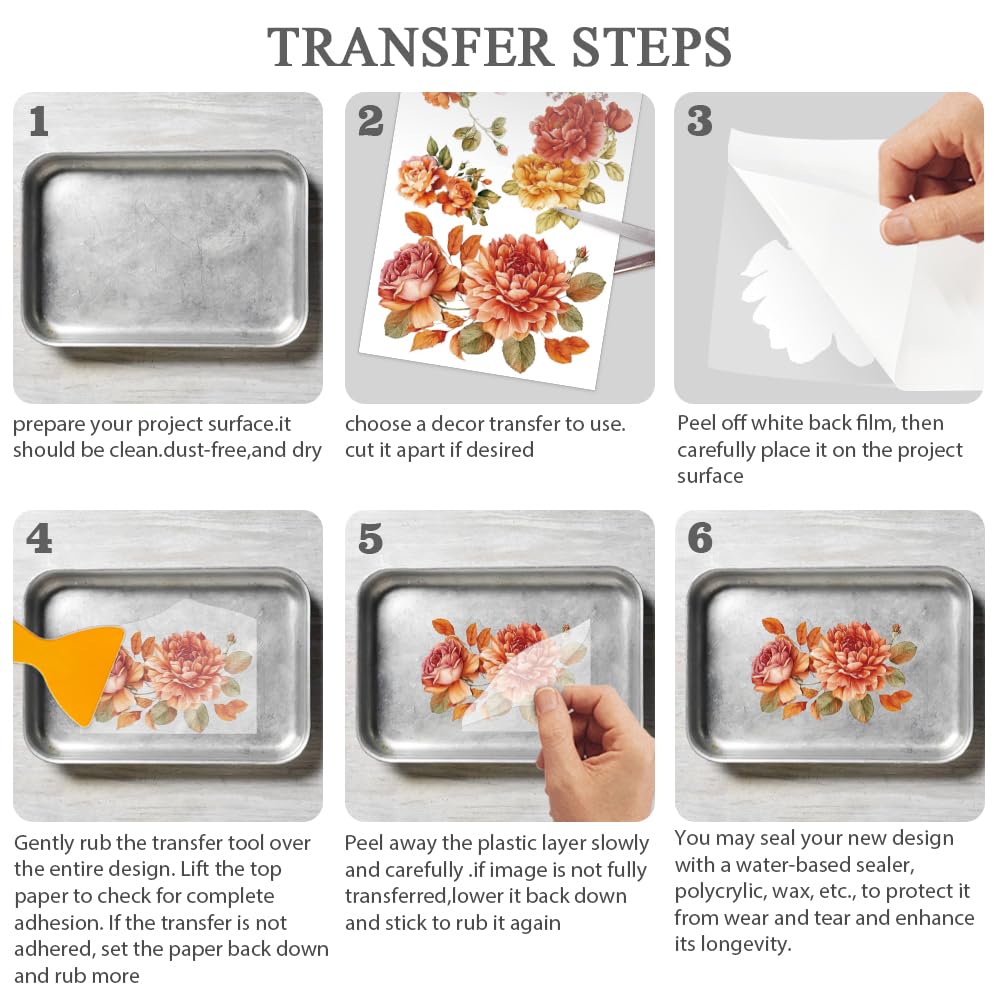 TRANSFER STEPS

1

prepare your project surface.it should be clean.dust-free,and dry

2

choose a decor transfer to use. cut it apart if desired

3

Peel off white back film, then carefully place it on the project surface

4

Gently rub the transfer tool over the entire design. Lift the top paper to check for complete adhesion. If the transfer is not adhered, set the paper back down and rub more

5

Peel away the plastic layer slowly and carefully .if image is not fully transferred,lower it back down and stick to rub it again

6

You may seal your new design with a water-based sealer, polycrylic, wax, etc., to protect it from wear and tear and enhance its longevity.