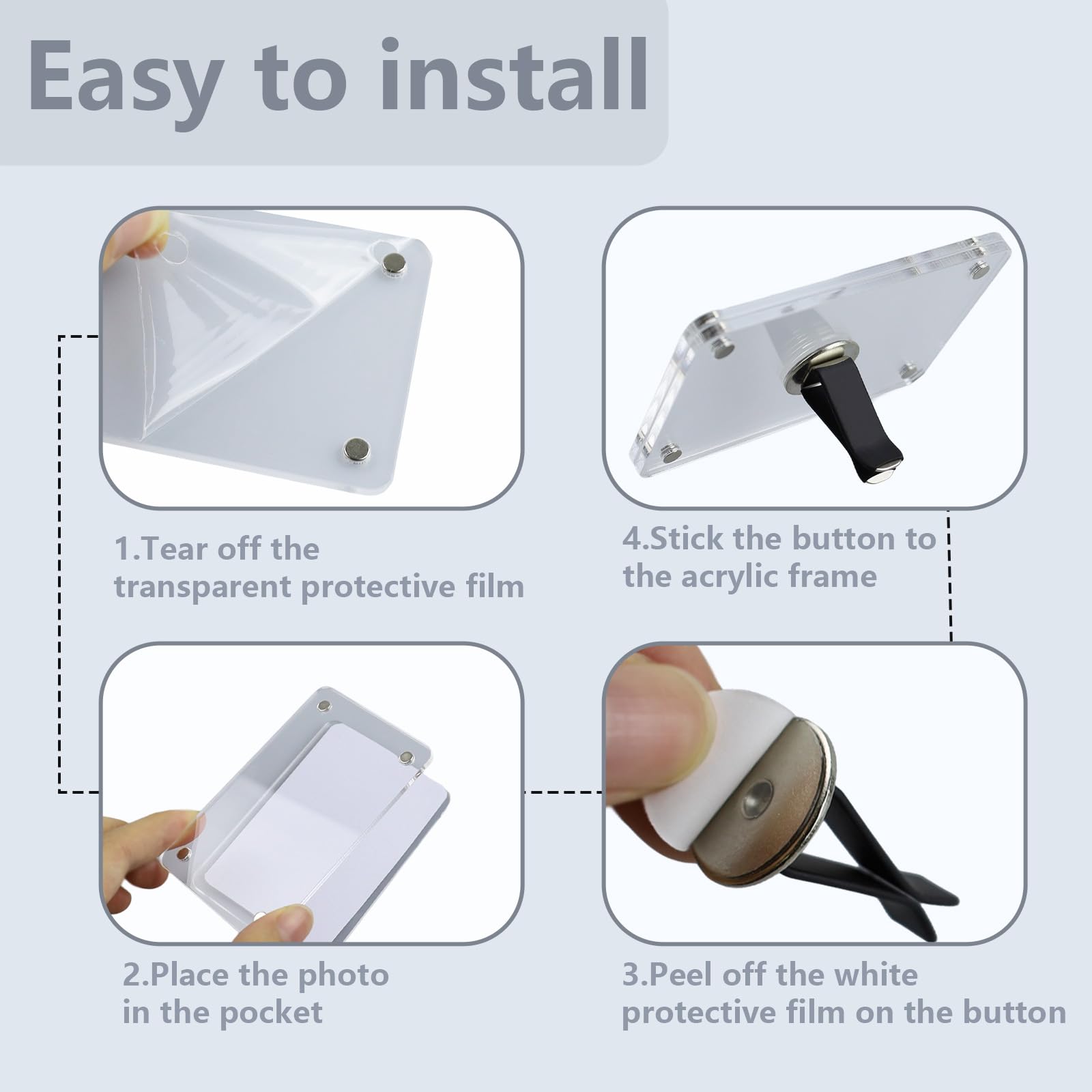 Easy to install

1.Tear off the transparent protective film

4.Stick the button to the acrylic frame

2.Place the photo in the pocket

3.Peel off the white protective film on the button