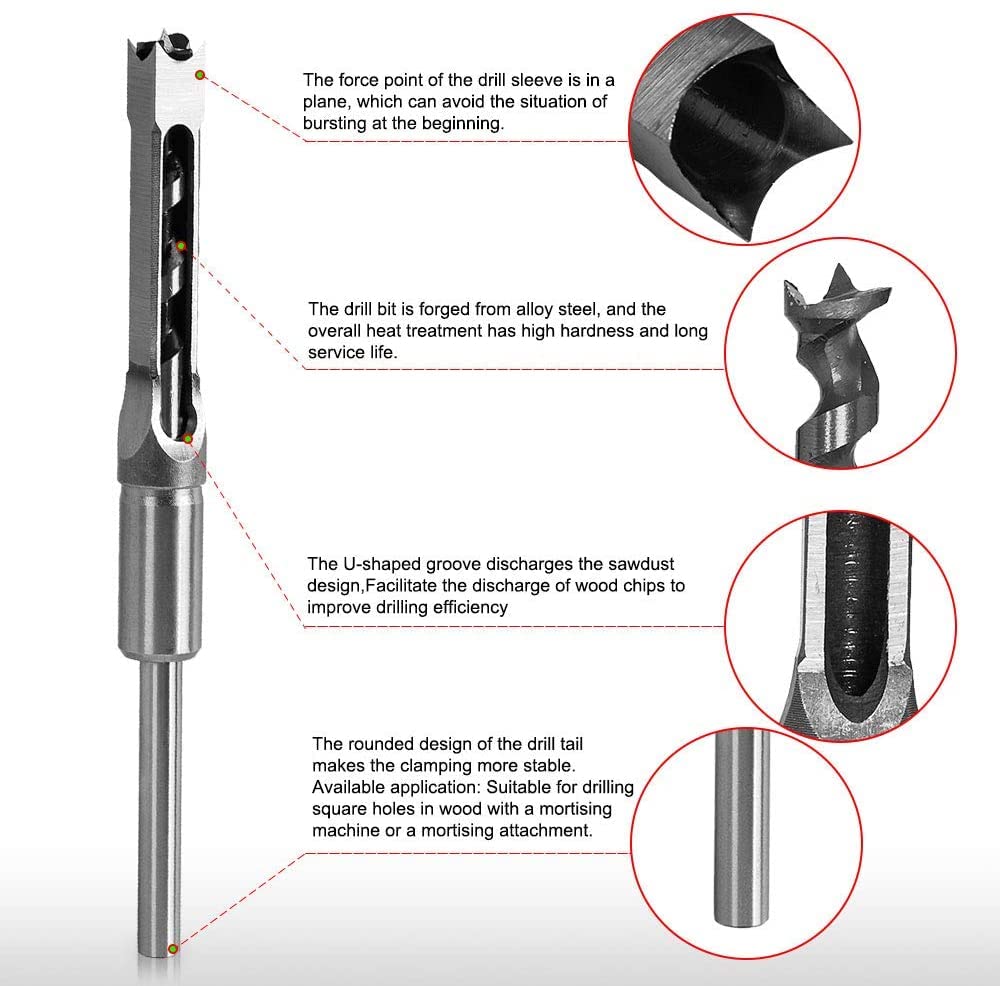 The force point of the drill sleeve is in a plane, which can avoid the situation of bursting at the beginning.

The drill bit is forged from alloy steel, and the overall heat treatment has high hardness and long service life.

The U-shaped groove discharges the sawdust design,Facilitate the discharge of wood chips to improve drilling efficiency

The rounded design of the drill tail makes the clamping more stable.
Available application: Suitable for drilling square holes in wood with a mortising machine or a mortising attachment.