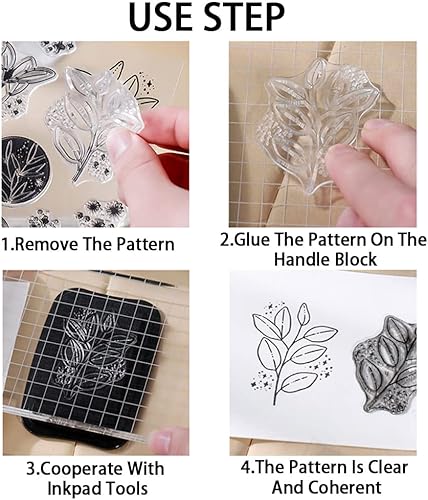 USE STEP

1.Remove The Pattern

2.Glue The Pattern On The Handle Block

3.Cooperate With Inkpad Tools

4.The Pattern Is Clear And Coherent