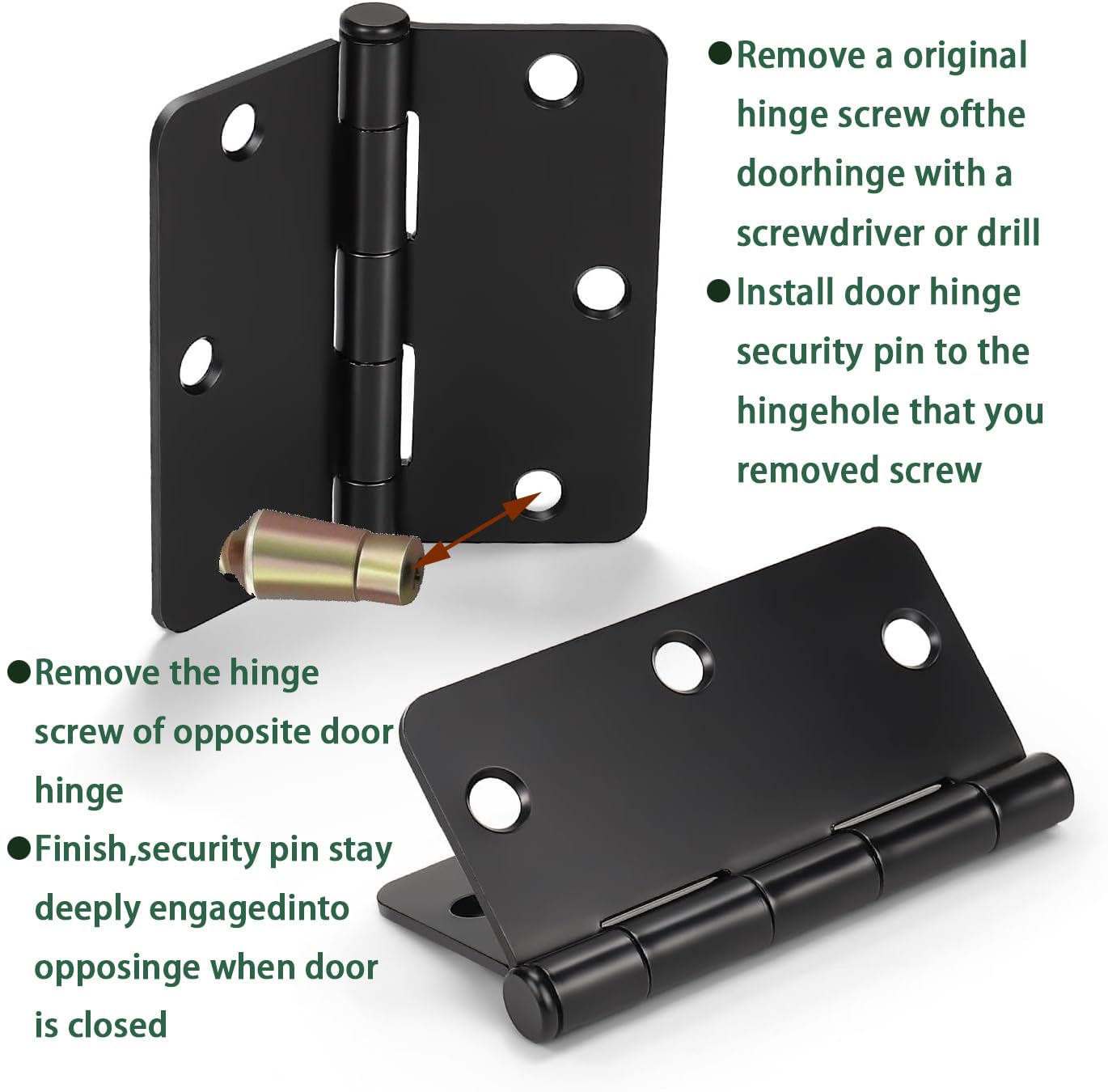 ●Remove a original hinge screw ofthe doorhinge with a screwdriver or drill

●Install door hinge security pin to the hingehole that you removed screw

●Remove the hinge screw of opposite door hinge

●Finish,security pin stay deeply engagedinto opposinge when door is closed