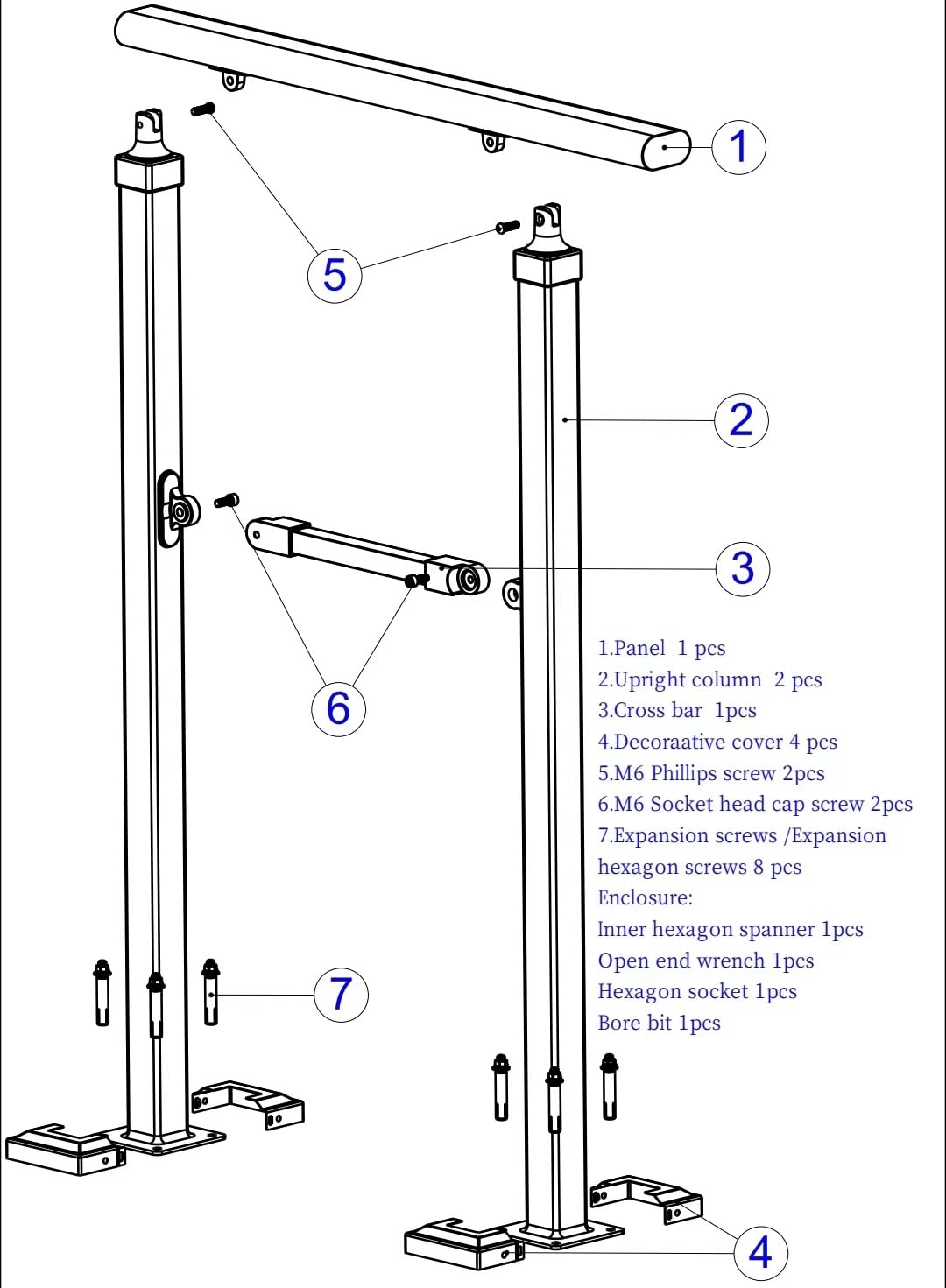 1

5

2

3

6

7

4

1.Panel 1 pcs
2.Upright column 2 pcs
3.Cross bar 1pcs
4.Decoraative cover 4 pcs
5.M6 Phillips screw 2pcs
6.M6 Socket head cap screw 2pcs
7.Expansion screws /Expansion hexagon screws 8 pcs
Enclosure:
Inner hexagon spanner 1pcs
Open end wrench 1pcs
Hexagon socket 1pcs
Bore bit 1pcs