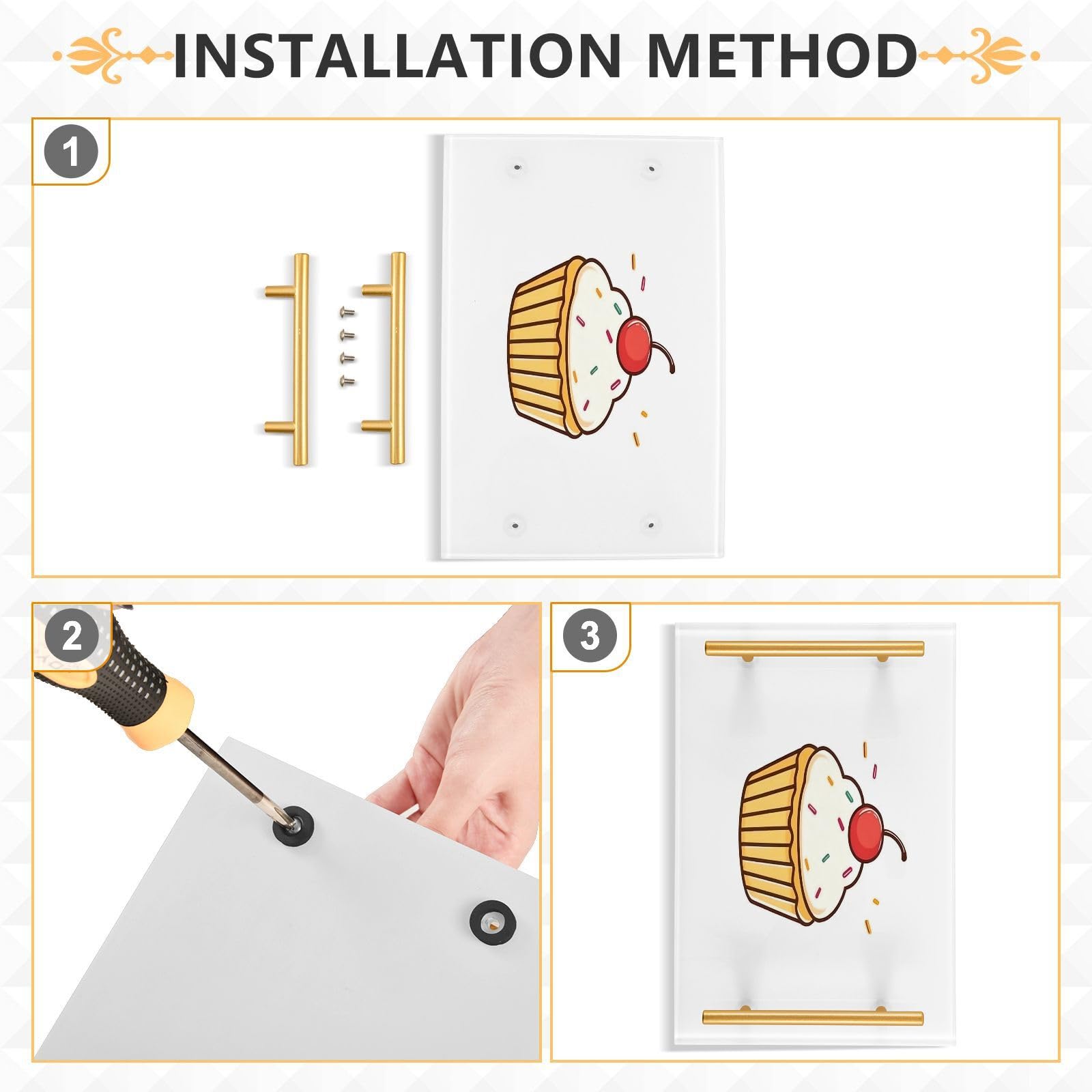 INSTALLATION METHOD

1

2

3