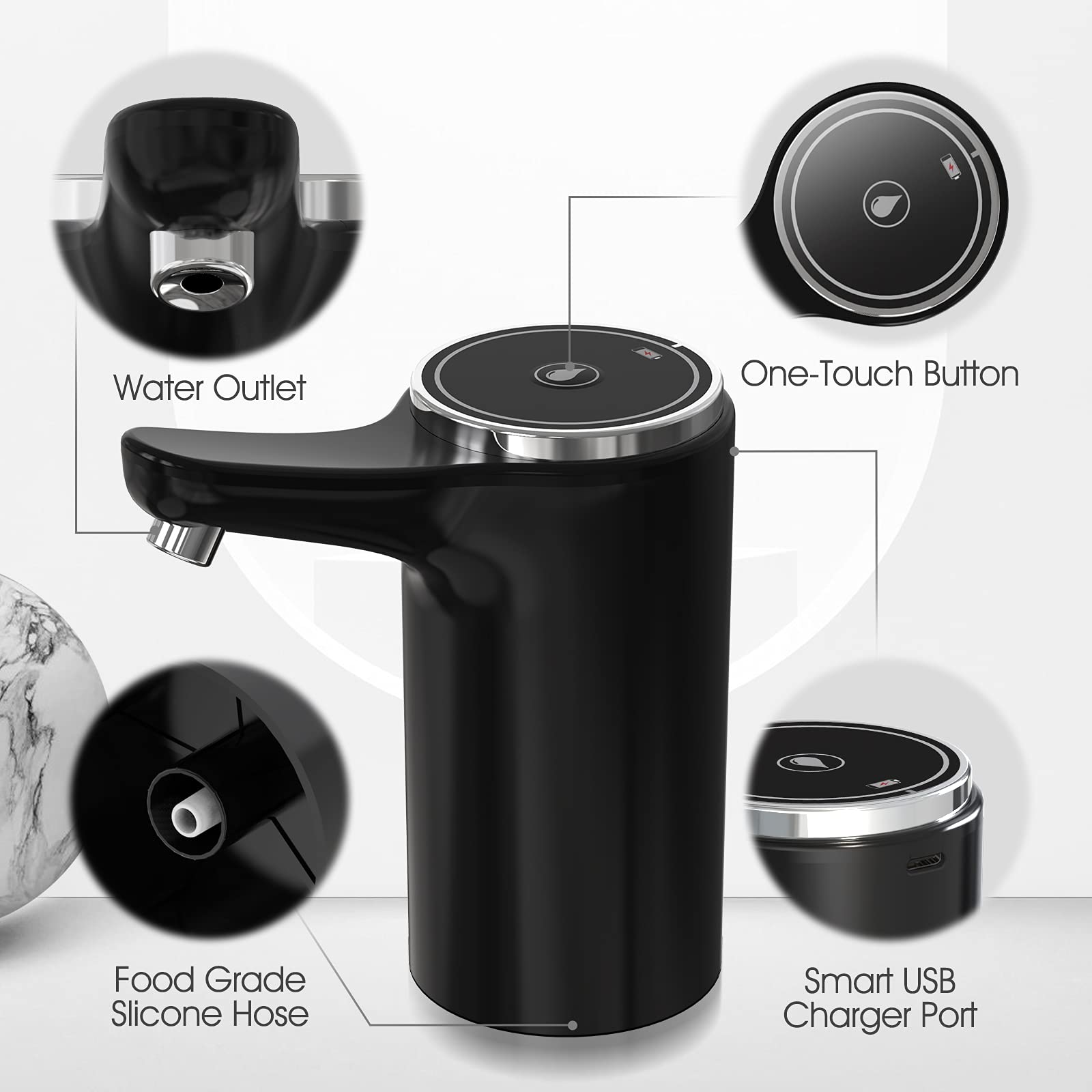 Water Outlet

One-Touch Button

Food Grade Slicone Hose

Smart USB Charger Port