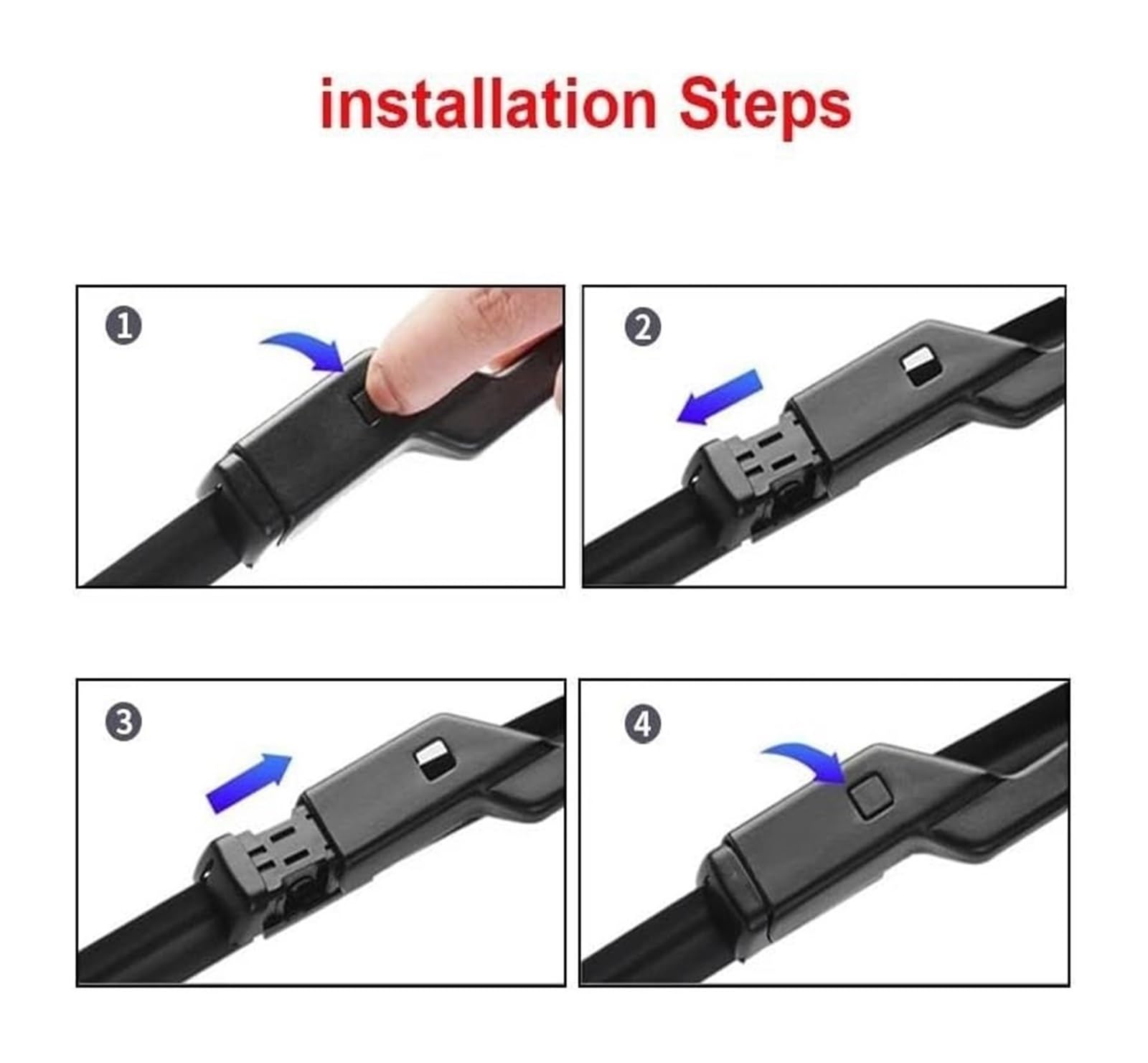 installation Steps

1

2

3

4