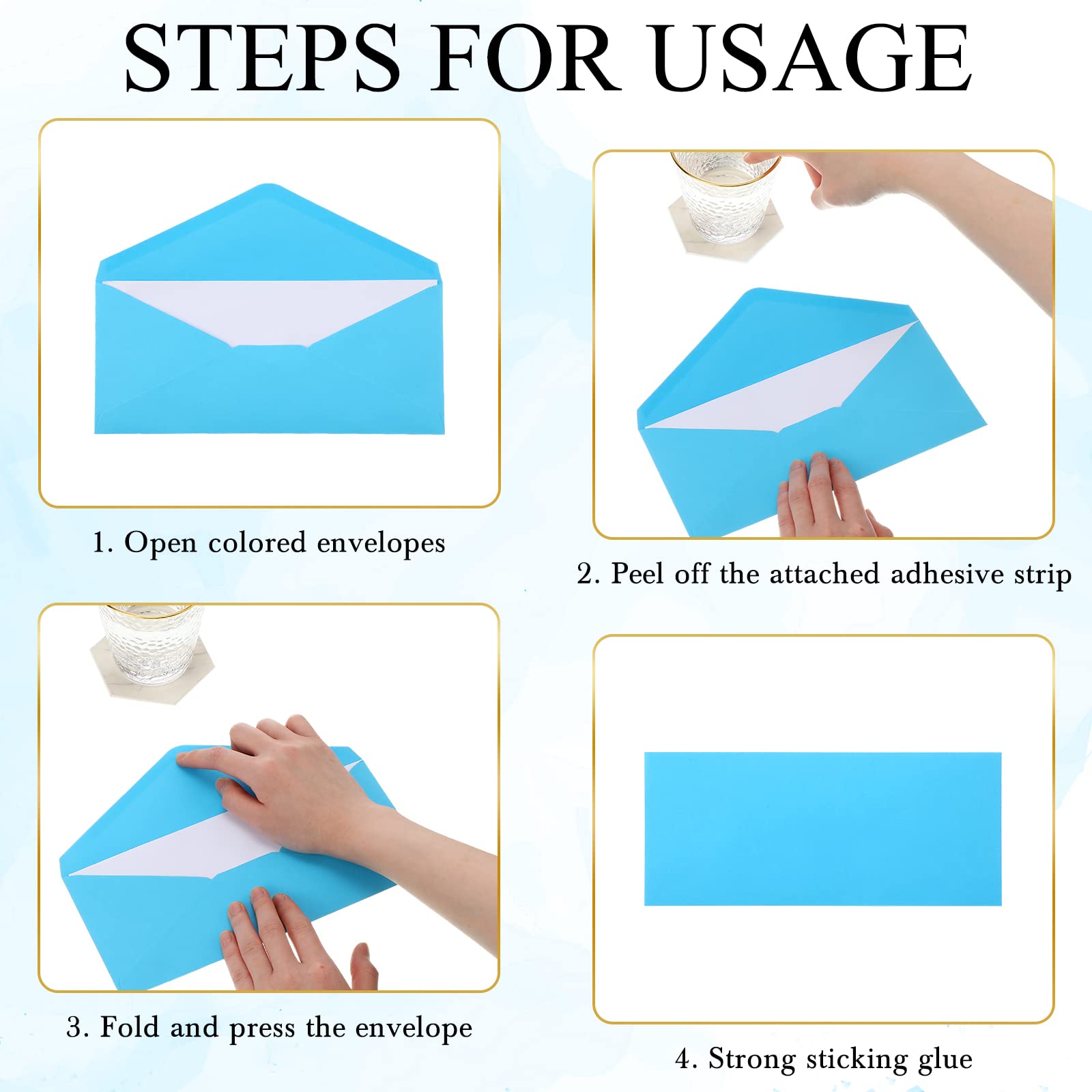 STEPS FOR USAGE

1. Open colored envelopes

2. Peel off the attached adhesive strip

3. Fold and press the envelope

4. Strong sticking glue