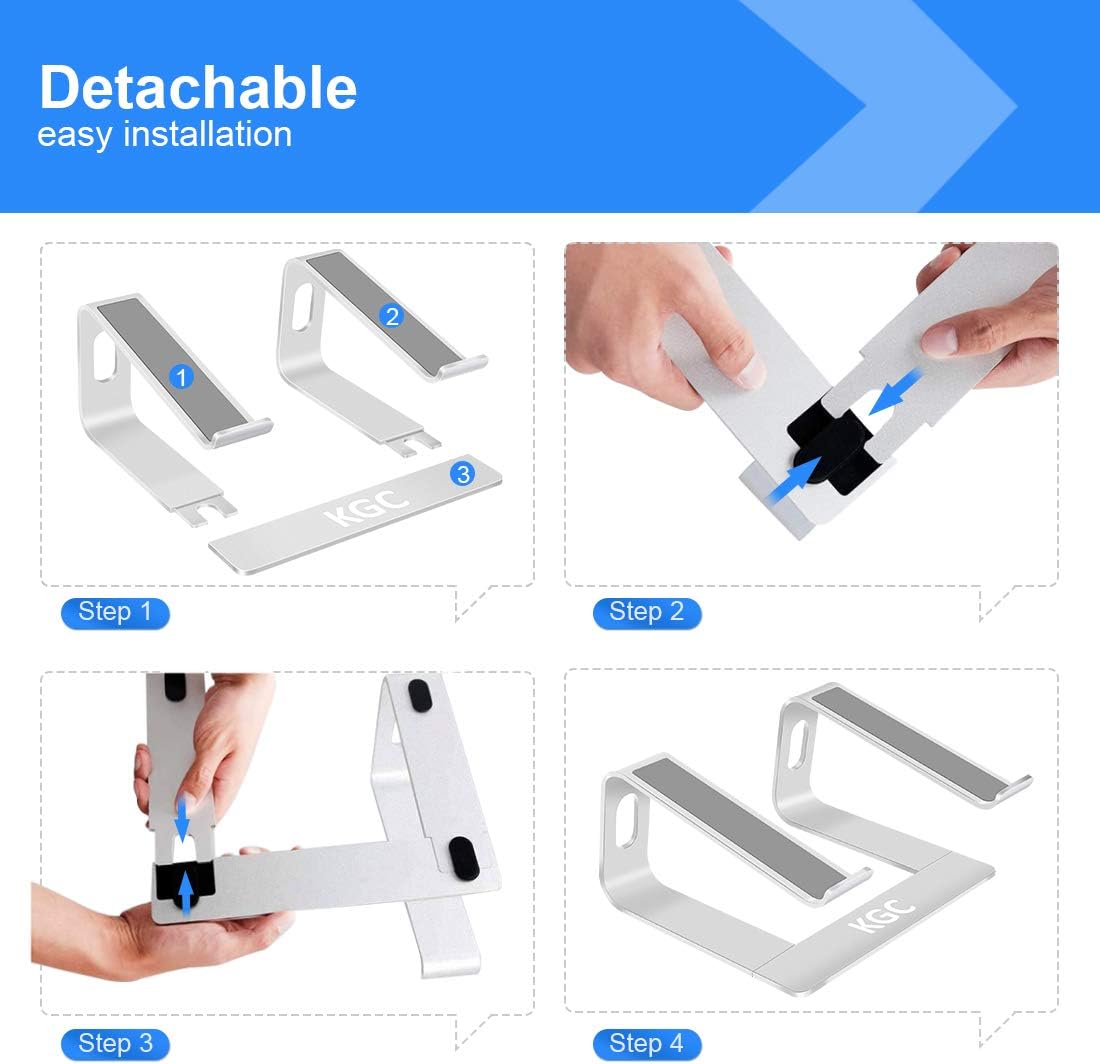 Detachable
easy installation

1
2
3
KGC

Step 1

Step 2

Step 3

KGC

Step 4