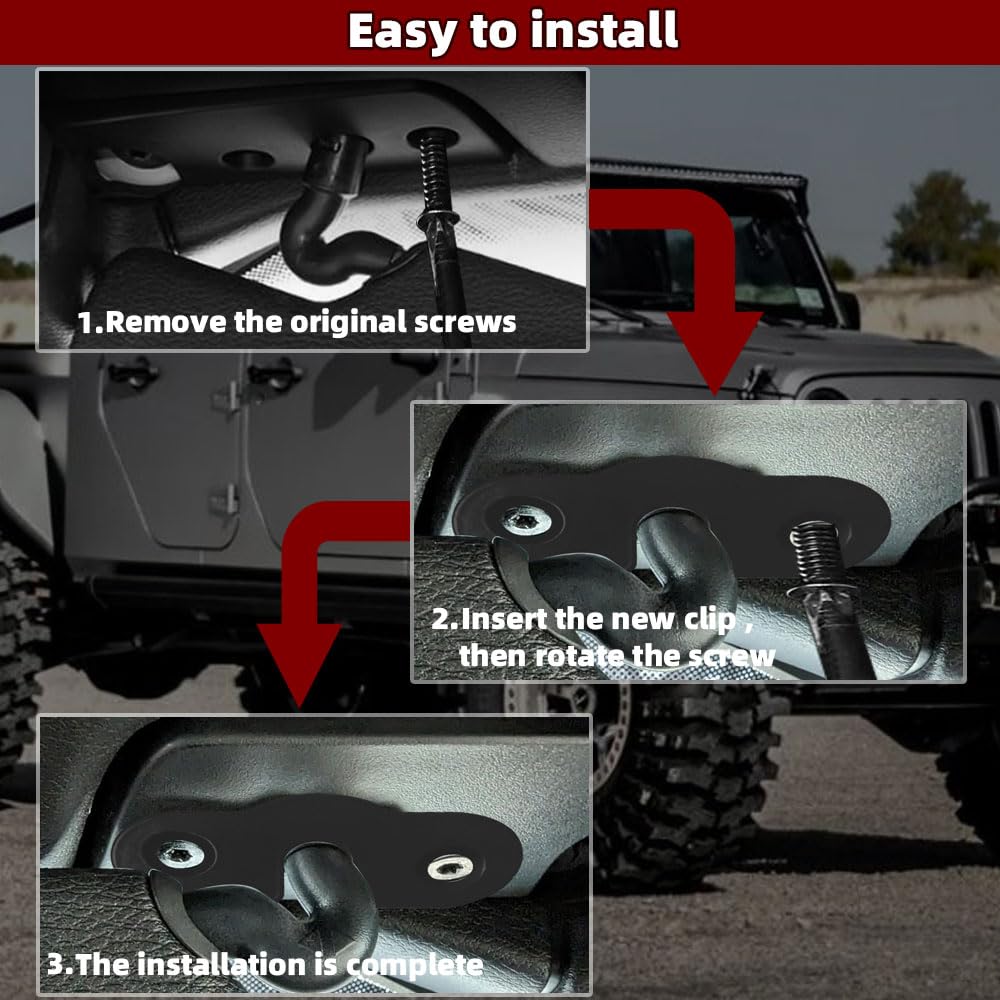 Easy to install

1.Remove the original screws

2.Insert the new clip , then rotate the screw

3.The installation is complete