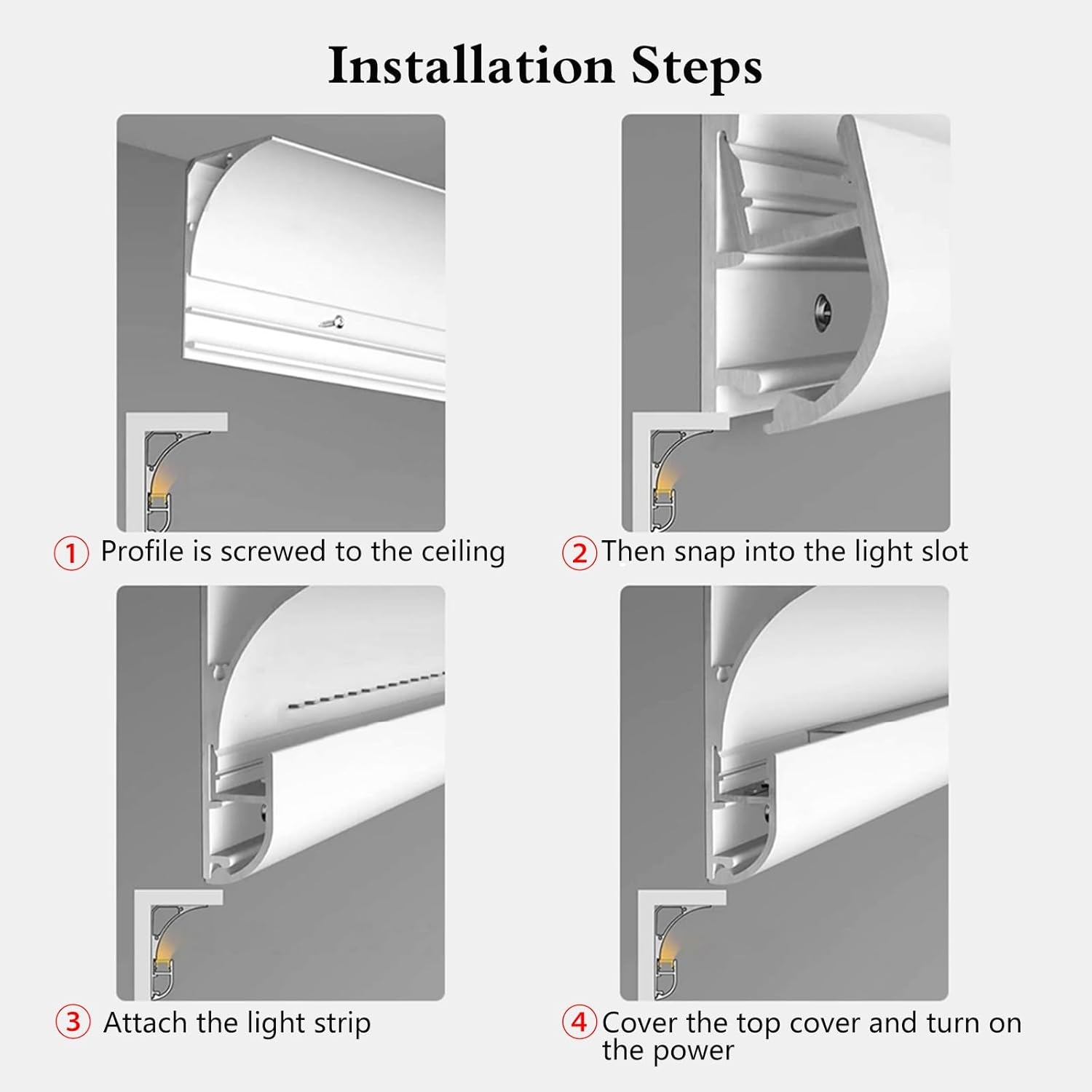 Installation Steps

① Profile is screwed to the ceiling

② Then snap into the light slot

③ Attach the light strip

④ Cover the top cover and turn on the power