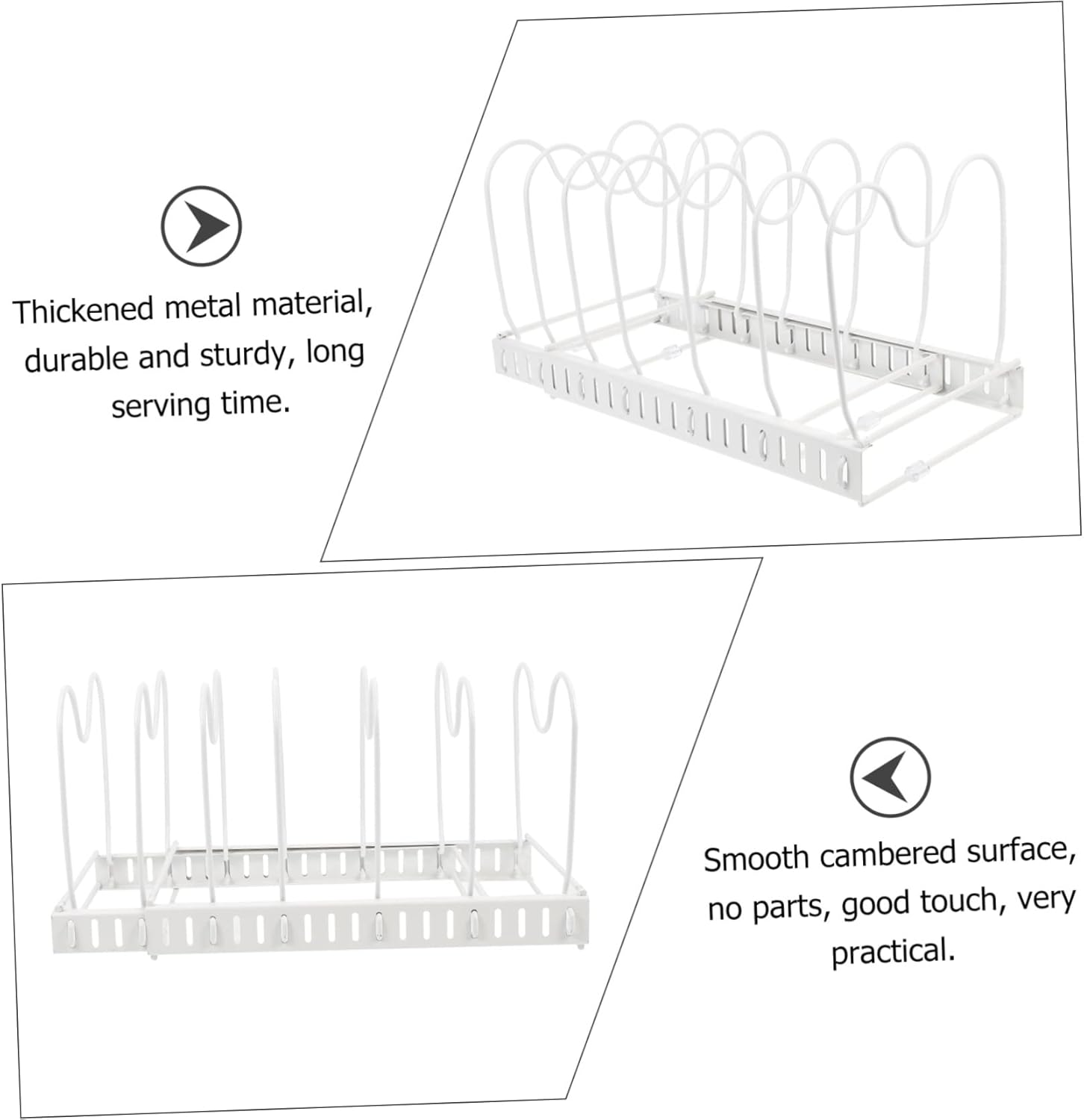 Thickened metal material, durable and sturdy, long serving time.

Smooth cambered surface, no parts, good touch, very practical.