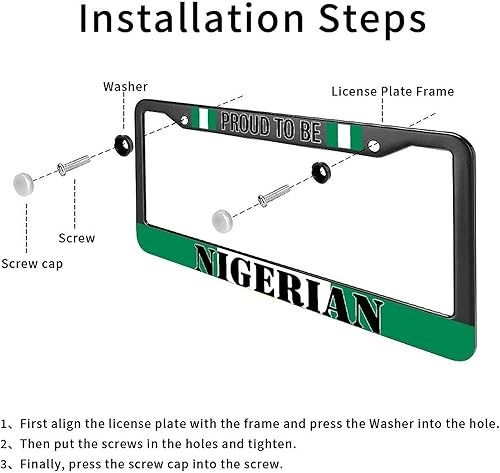 Installation Steps

Washer

License Plate Frame

PROUD TO BE

Screw

Screw cap

NIGERIAN

1、First align the license plate with the frame and press the Washer into the hole.
2、Then put the screws in the holes and tighten.
3、Finally, press the screw cap into the screw.