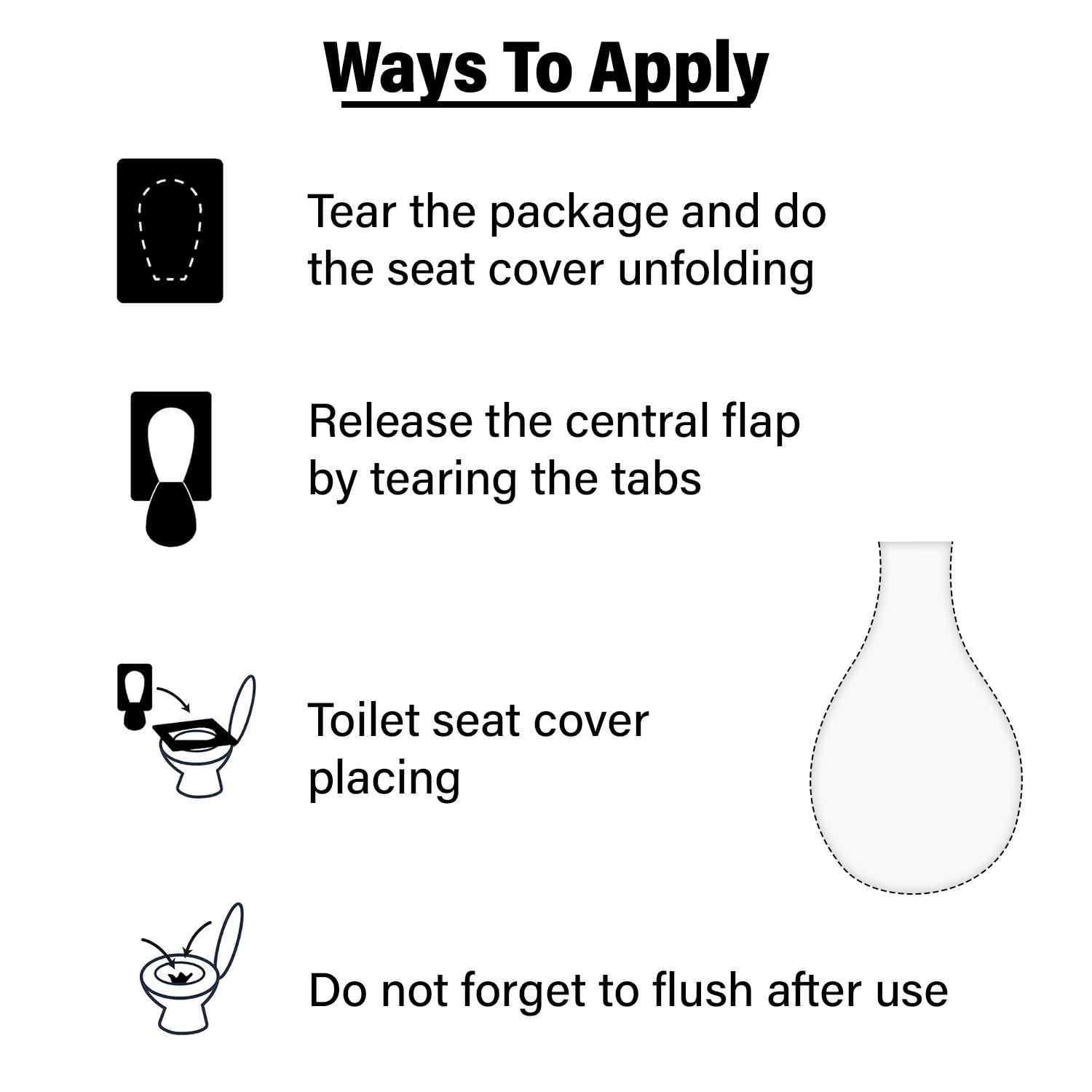 Ways To Apply

Tear the package and do the seat cover unfolding

Release the central flap by tearing the tabs

Toilet seat cover placing

Do not forget to flush after use