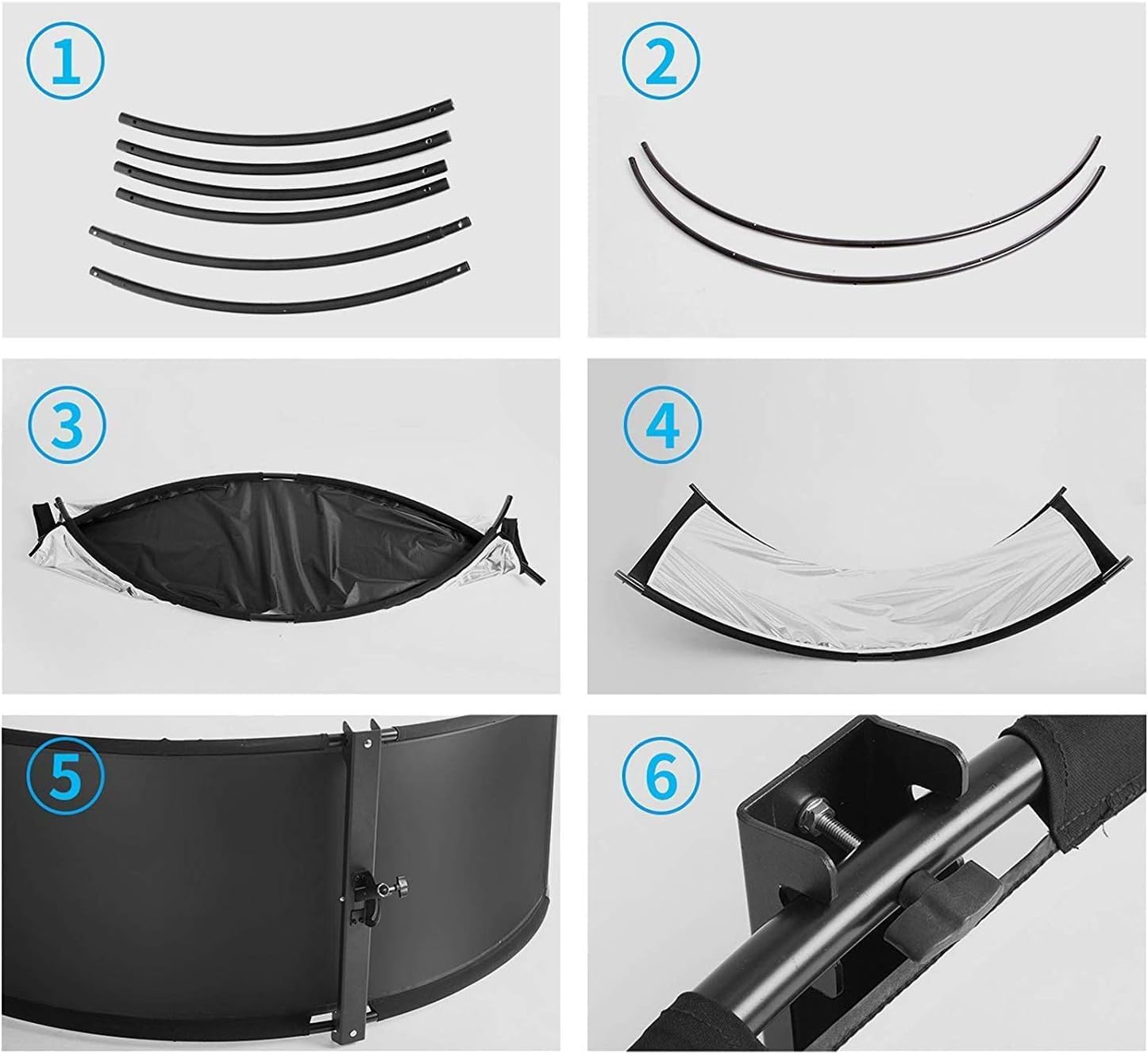 1

2

3

4

5

6