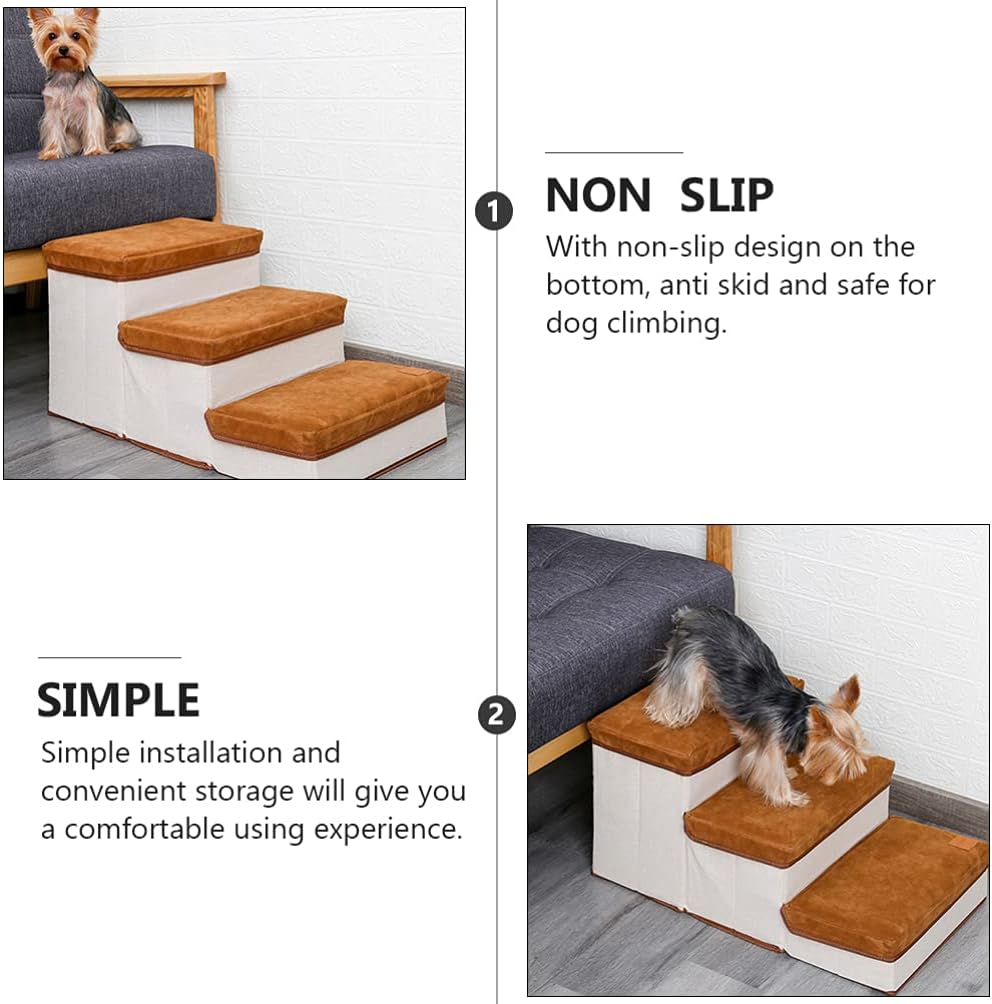 1

NON SLIP

With non-slip design on the bottom, anti skid and safe for dog climbing.

SIMPLE

Simple installation and convenient storage will give you a comfortable using experience.

2