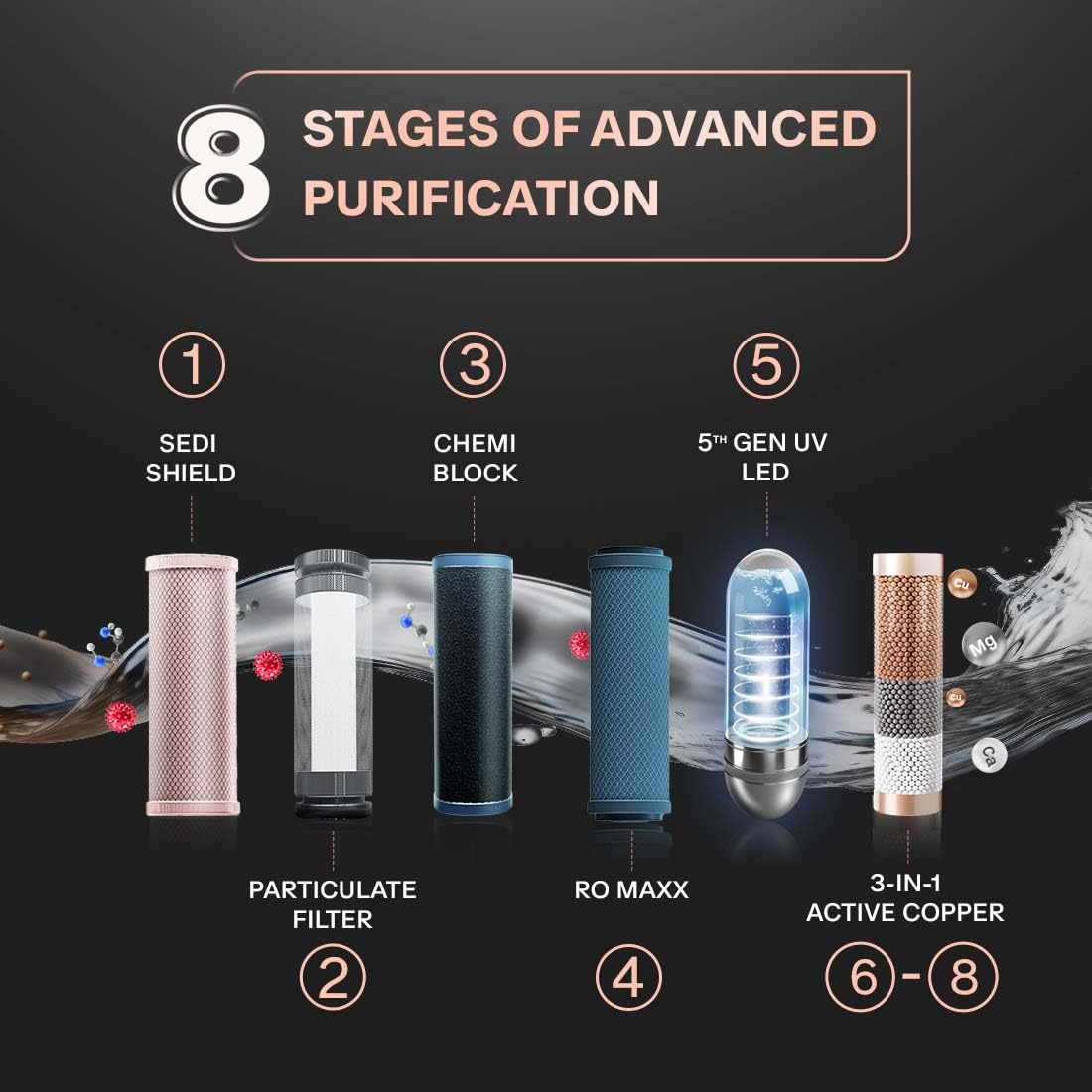 8 STAGES OF ADVANCED PURIFICATION

1
SEDI SHIELD

3
CHEMI BLOCK

5
5$^{TH}$ GEN UV LED

Cu
Mg
Cu
Ca

PARTICULATE FILTER
2

RO MAXX
4

3-IN-1 ACTIVE COPPER
6 - 8