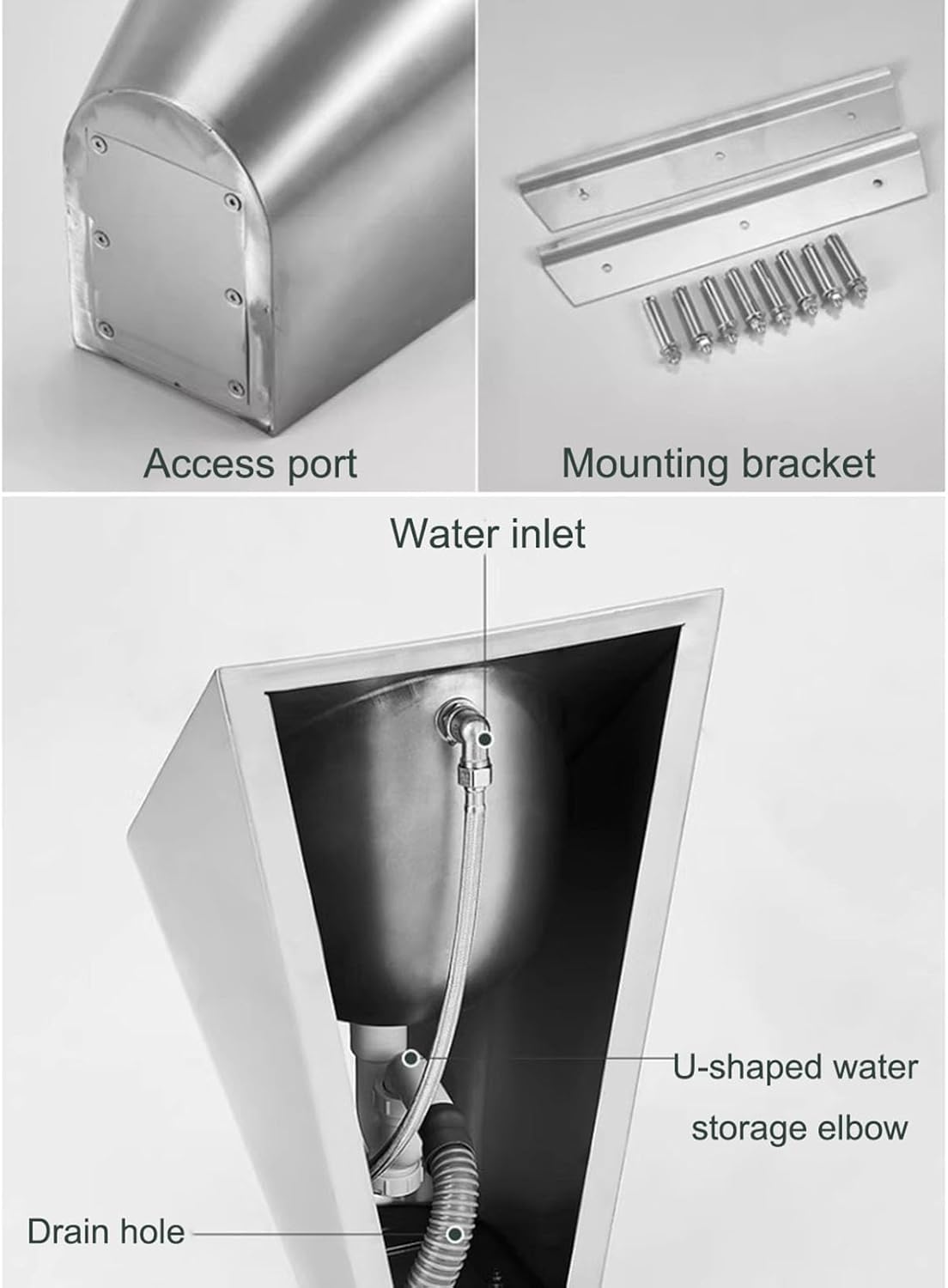 Access port

Mounting bracket

Water inlet

U-shaped water storage elbow

Drain hole