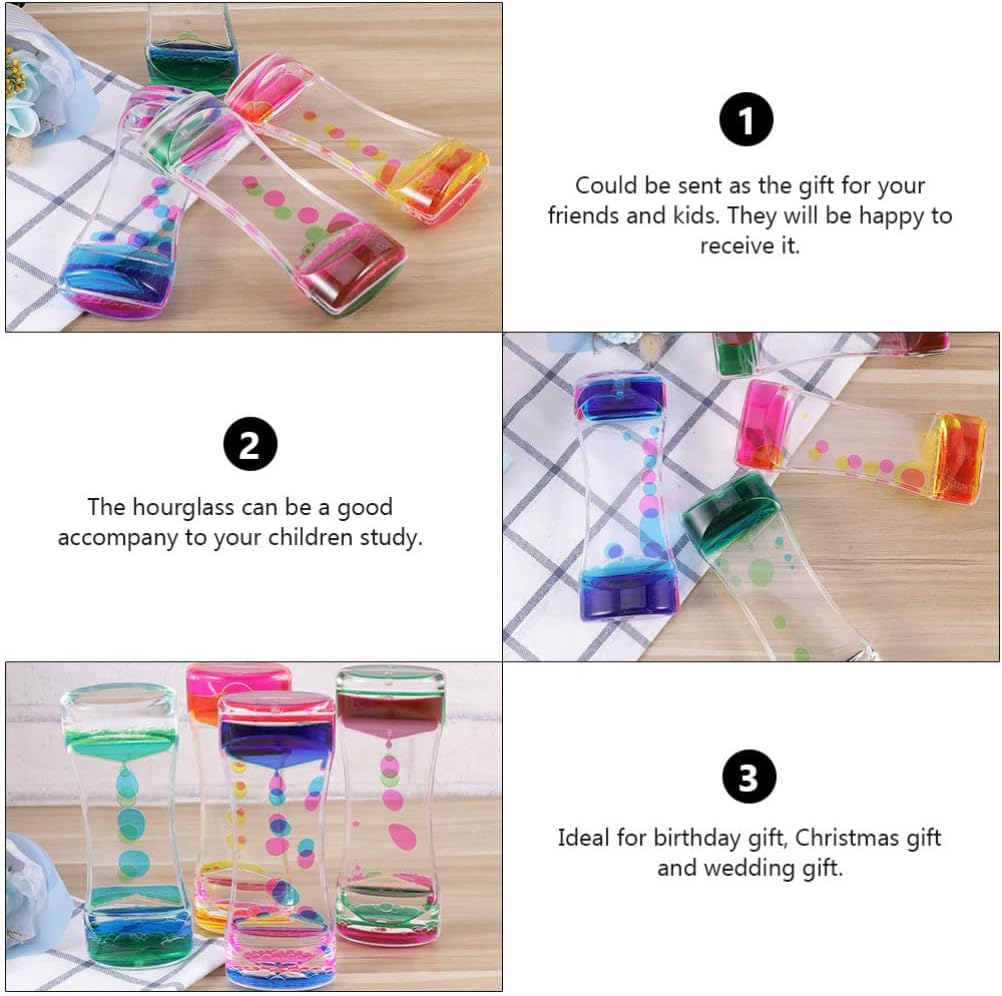 1

Could be sent as the gift for your friends and kids. They will be happy to receive it.

2

The hourglass can be a good accompany to your children study.

3

Ideal for birthday gift, Christmas gift and wedding gift.