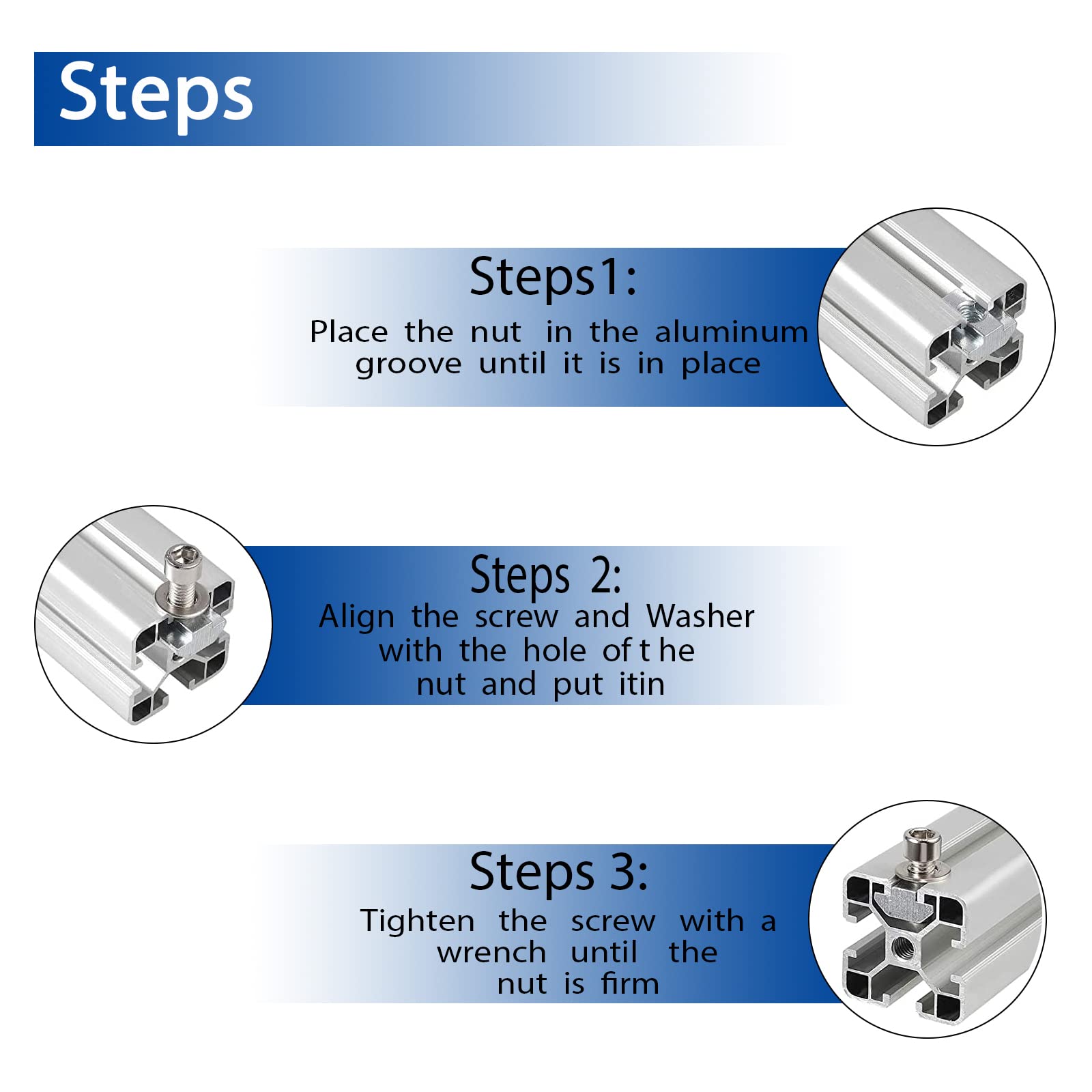 Steps

Steps1:
Place the nut in the aluminum groove until it is in place

Steps 2:
Align the screw and Washer with the hole of t he nut and put itin

Steps 3:
Tighten the screw with a wrench until the nut is firm