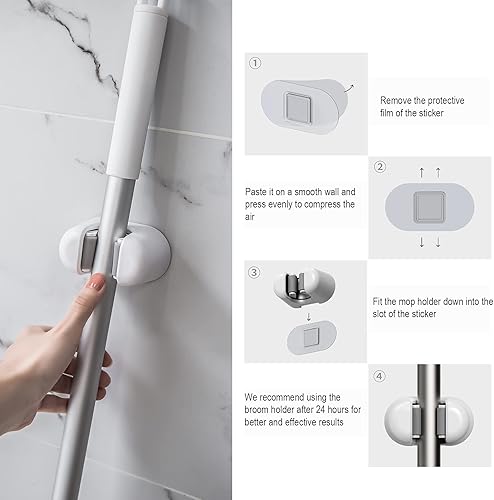 ①

Remove the protective film of the sticker

②

Paste it on a smooth wall and press evenly to compress the air

③

Fit the mop holder down into the slot of the sticker

④

We recommend using the broom holder after 24 hours for better and effective results