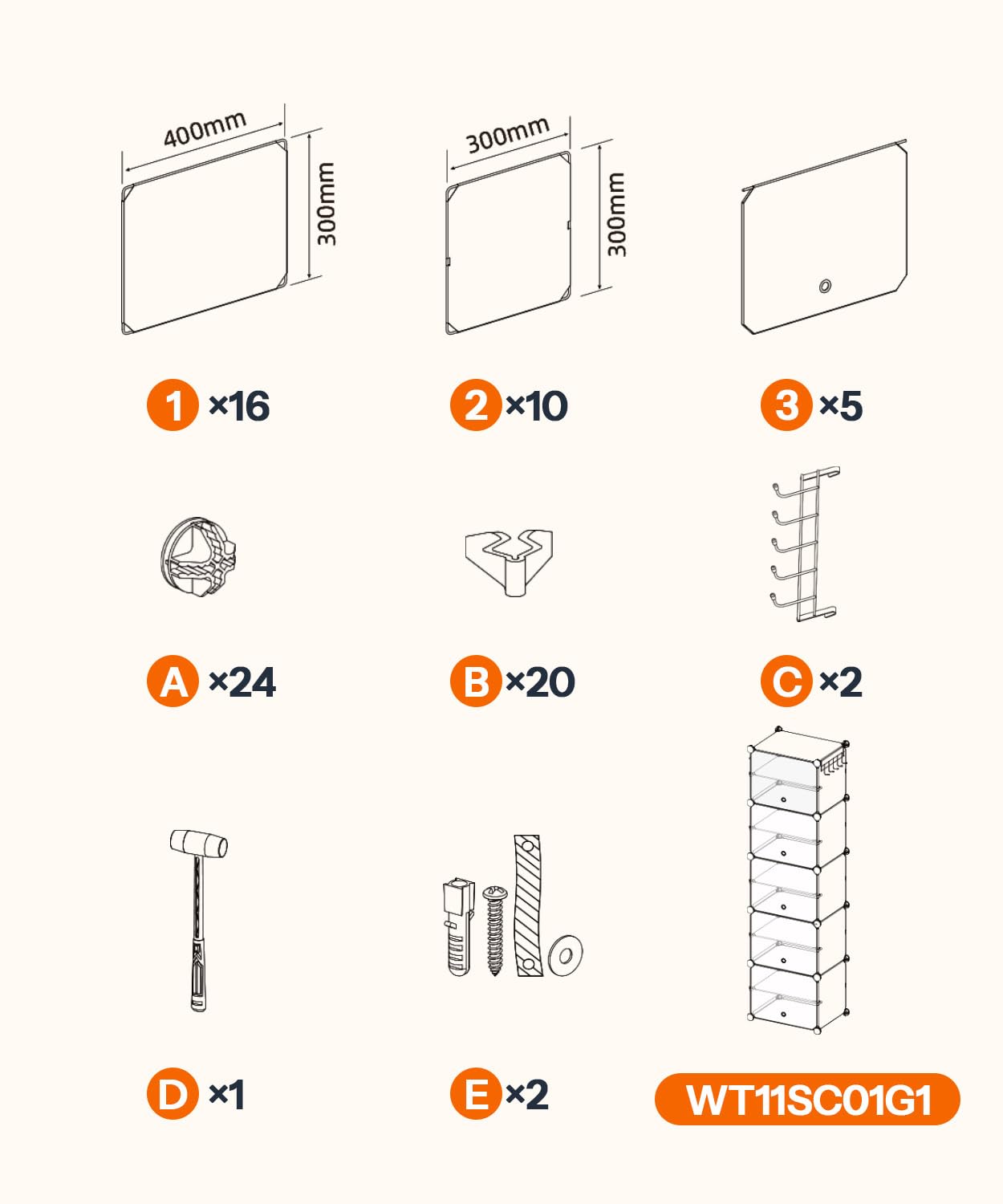 400mm
300mm

300mm
300mm

1 ×16
2 ×10
3 ×5

A ×24
B ×20
C ×2

D ×1
E ×2
WT11SC01G1