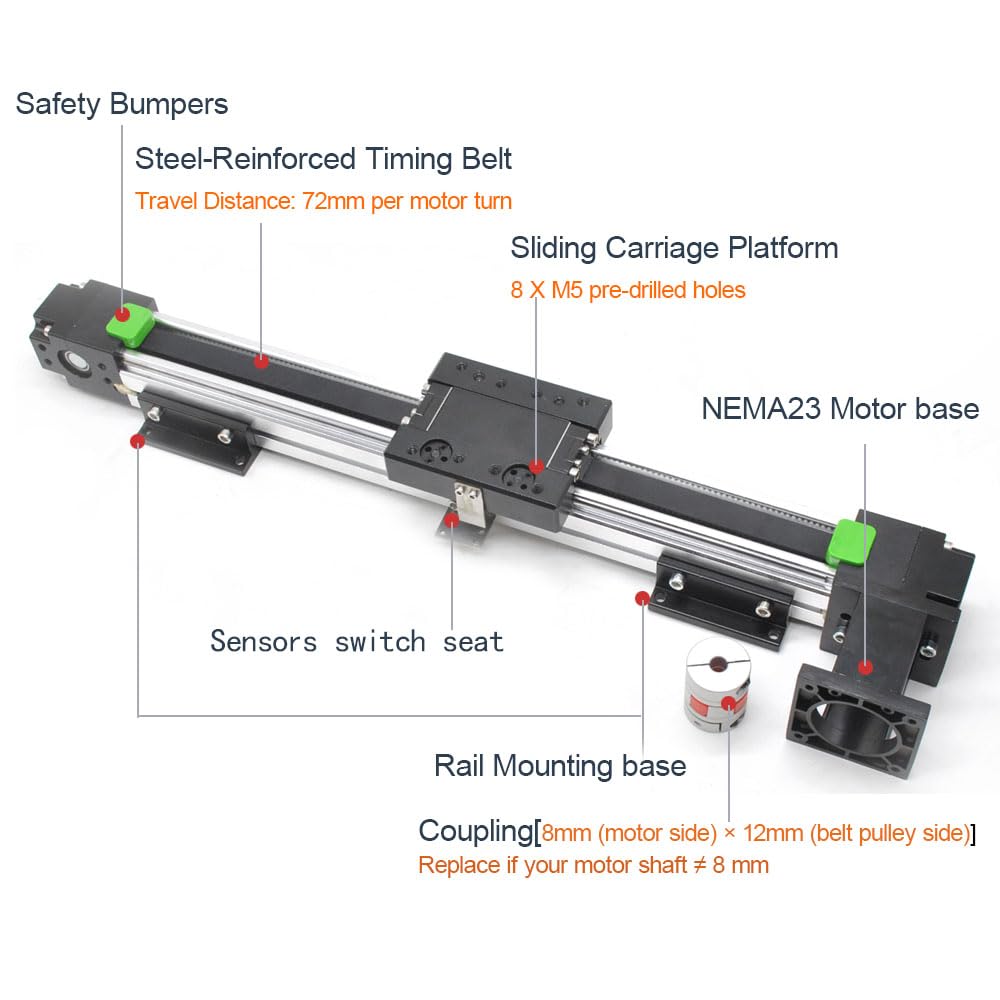 Safety Bumpers

Steel-Reinforced Timing Belt

Travel Distance: 72mm per motor turn

Sliding Carriage Platform

8 X M5 pre-drilled holes

NEMA23 Motor base

Sensors switch seat

Rail Mounting base

Coupling[8mm (motor side) × 12mm (belt pulley side)]

Replace if your motor shaft ≠ 8 mm