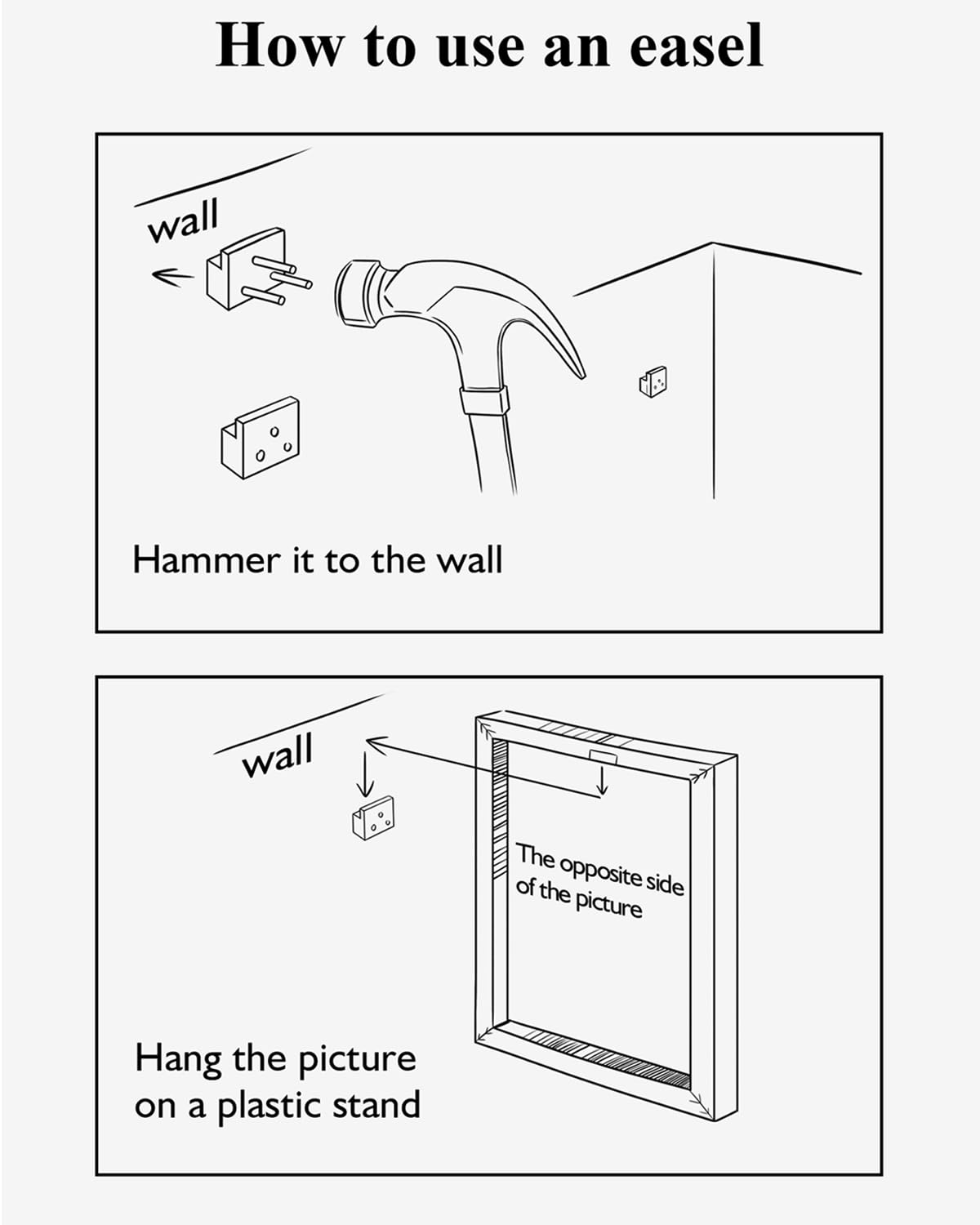 How to use an easel

wall

Hammer it to the wall

wall

The opposite side of the picture

Hang the picture on a plastic stand