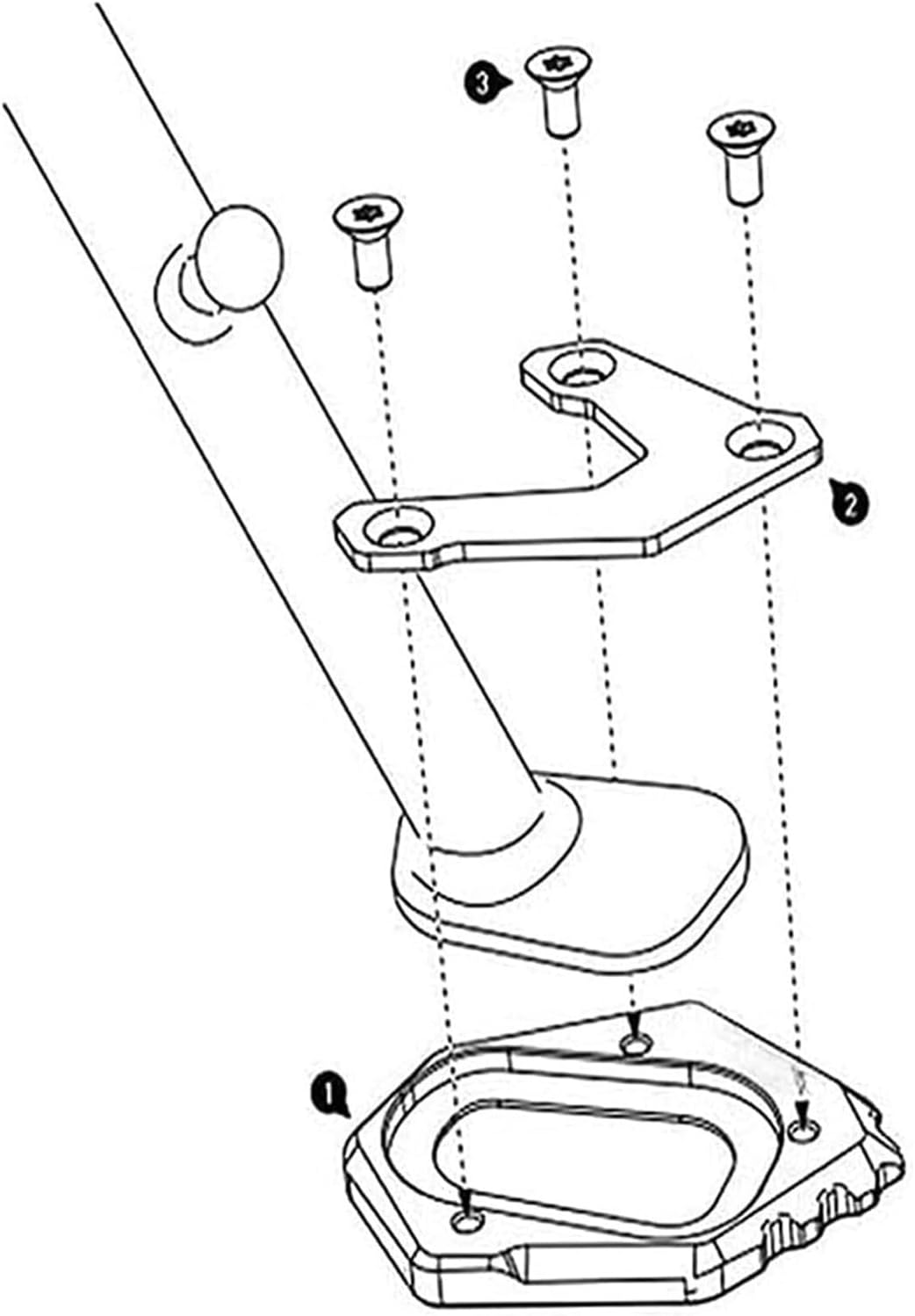 3

2

1