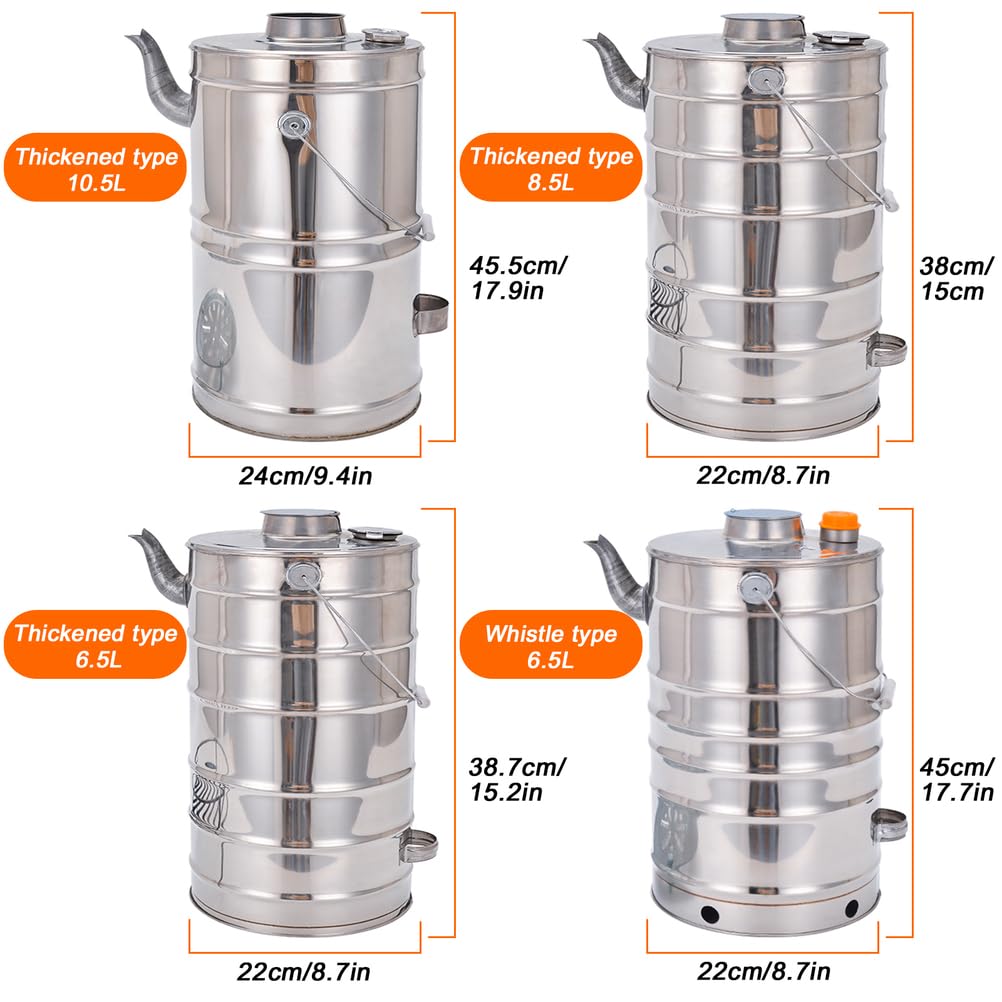 Thickened type
10.5L

45.5cm/
17.9in

24cm/9.4in

Thickened type
8.5L

38cm/
15cm

22cm/8.7in

Thickened type
6.5L

38.7cm/
15.2in

22cm/8.7in

Whistle type
6.5L

45cm/
17.7in

22cm/8.7in