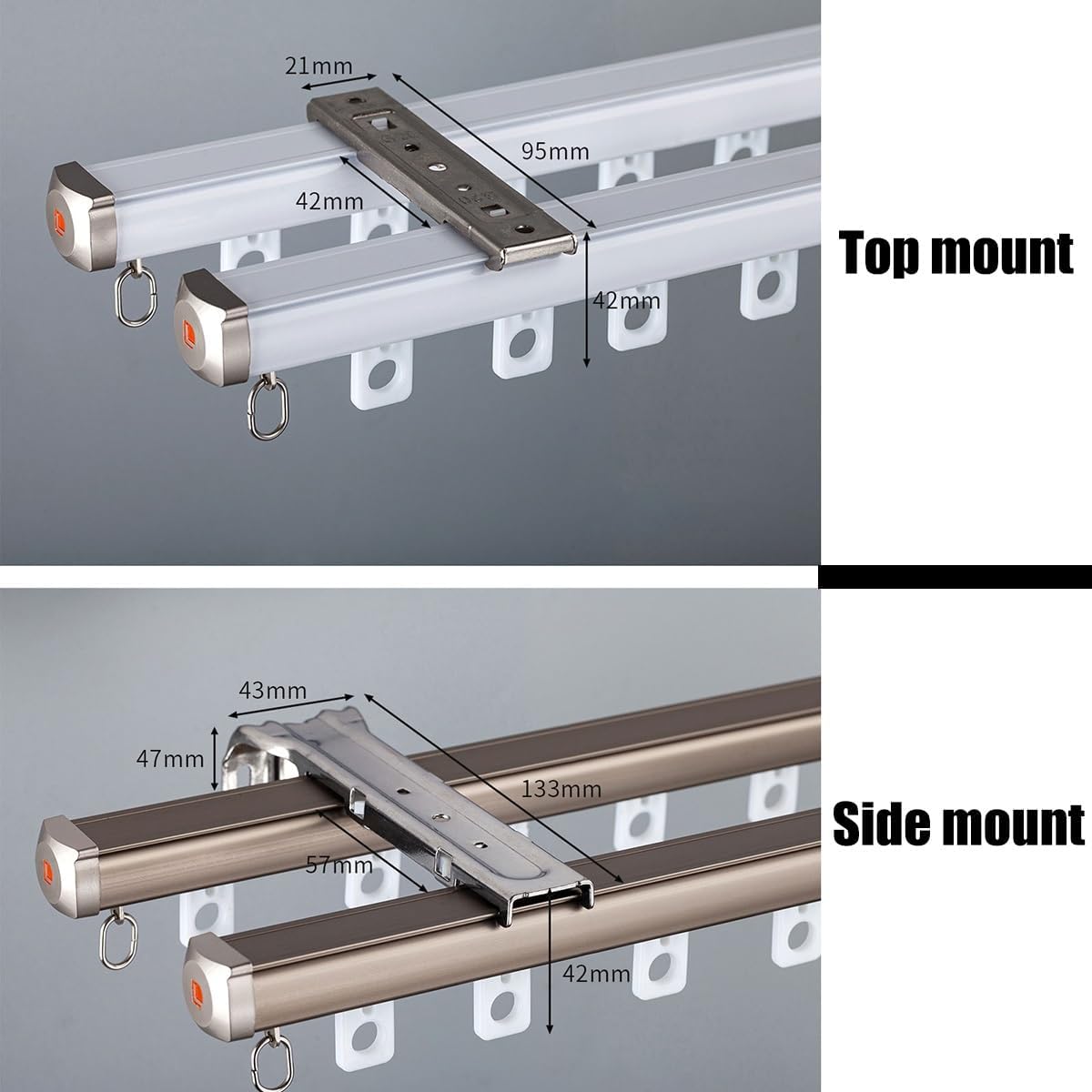 21mm

95mm

42mm

42mm

Top mount

43mm

47mm

133mm

57mm

42mm

Side mount