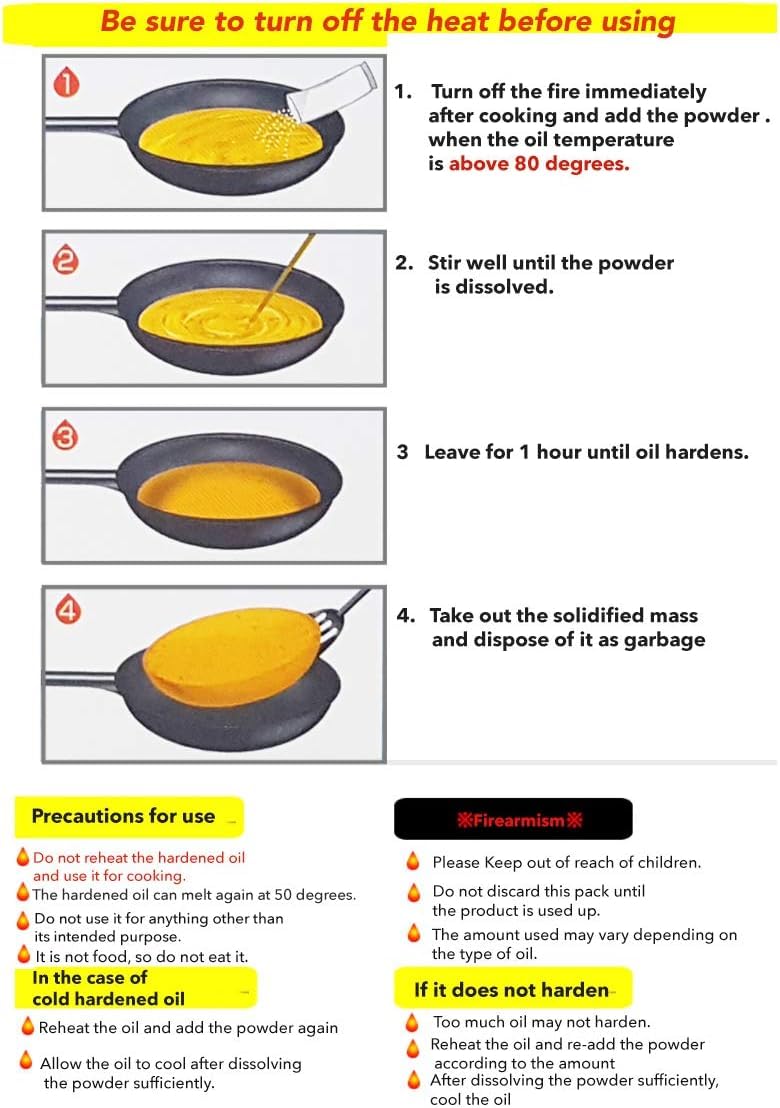 Be sure to turn off the heat before using

1

1. Turn off the fire immediately after cooking and add the powder . when the oil temperature is above 80 degrees.

2

2. Stir well until the powder is dissolved.

3

3 Leave for 1 hour until oil hardens.

4

4. Take out the solidified mass and dispose of it as garbage

Precautions for use

Do not reheat the hardened oil and use it for cooking.
The hardened oil can melt again at 50 degrees.
Do not use it for anything other than its intended purpose.
It is not food, so do not eat it.

In the case of cold hardened oil

Reheat the oil and add the powder again
Allow the oil to cool after dissolving the powder sufficiently.

※Firearmism※

Please Keep out of reach of children.
Do not discard this pack until the product is used up.
The amount used may vary depending on the type of oil.

If it does not harden

Too much oil may not harden.
Reheat the oil and re-add the powder according to the amount
After dissolving the powder sufficiently, cool the oil