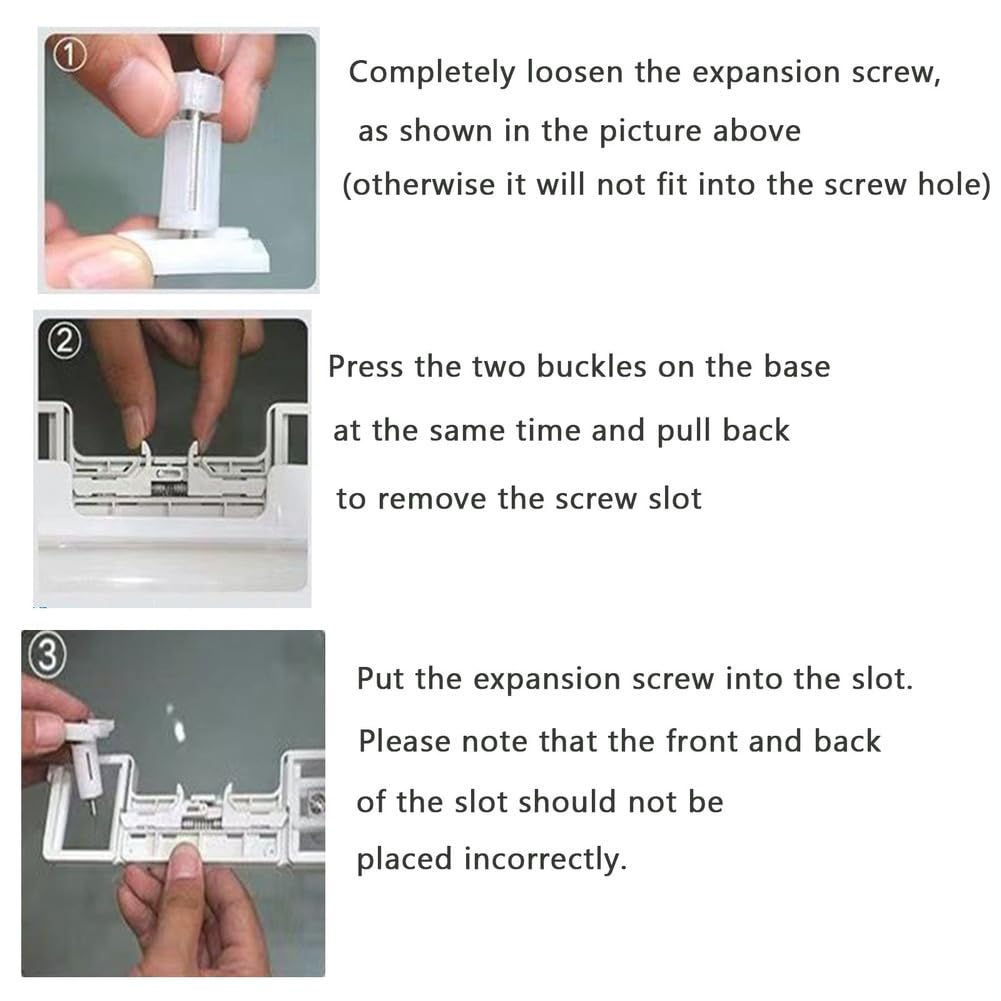 ①

Completely loosen the expansion screw,
as shown in the picture above
(otherwise it will not fit into the screw hole)

②

Press the two buckles on the base
at the same time and pull back
to remove the screw slot

③

Put the expansion screw into the slot.
Please note that the front and back
of the slot should not be
placed incorrectly.