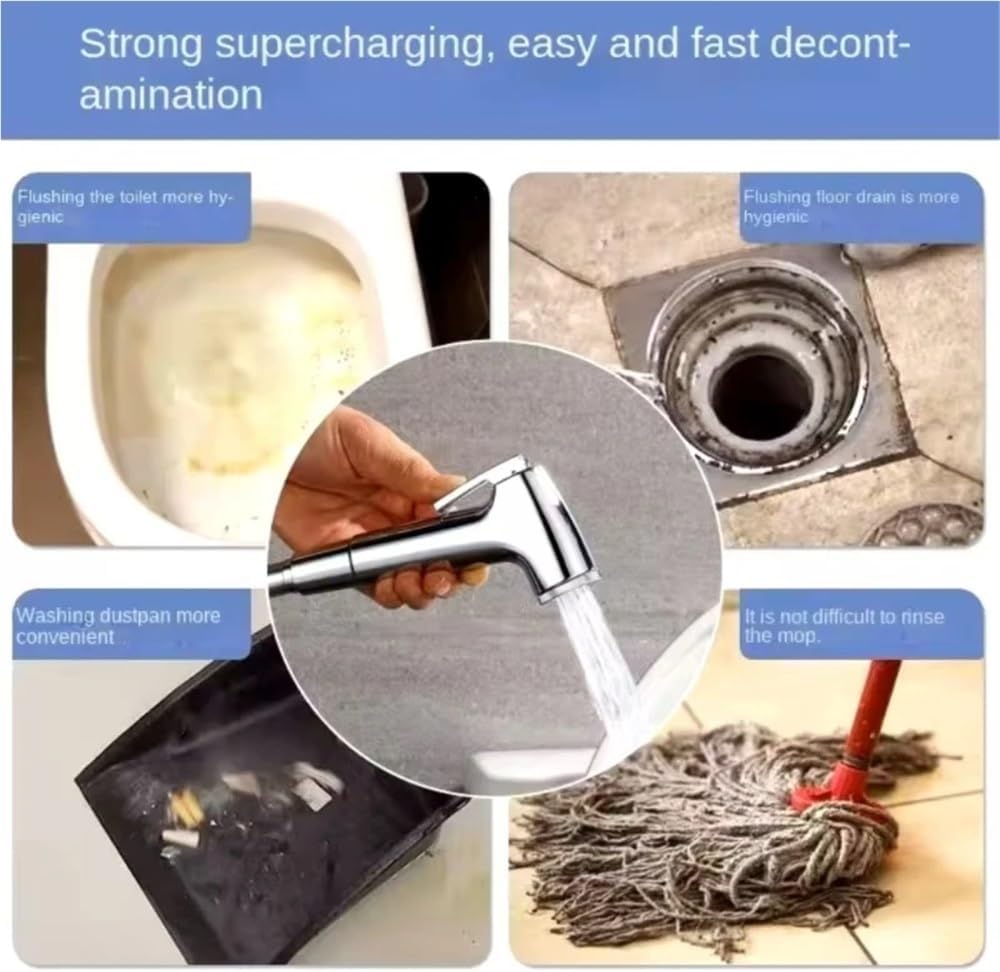 Strong supercharging, easy and fast decontamination

Flushing the toilet more hygienic

Flushing floor drain is more hygienic

Washing dustpan more convenient

It is not difficult to rinse the mop.