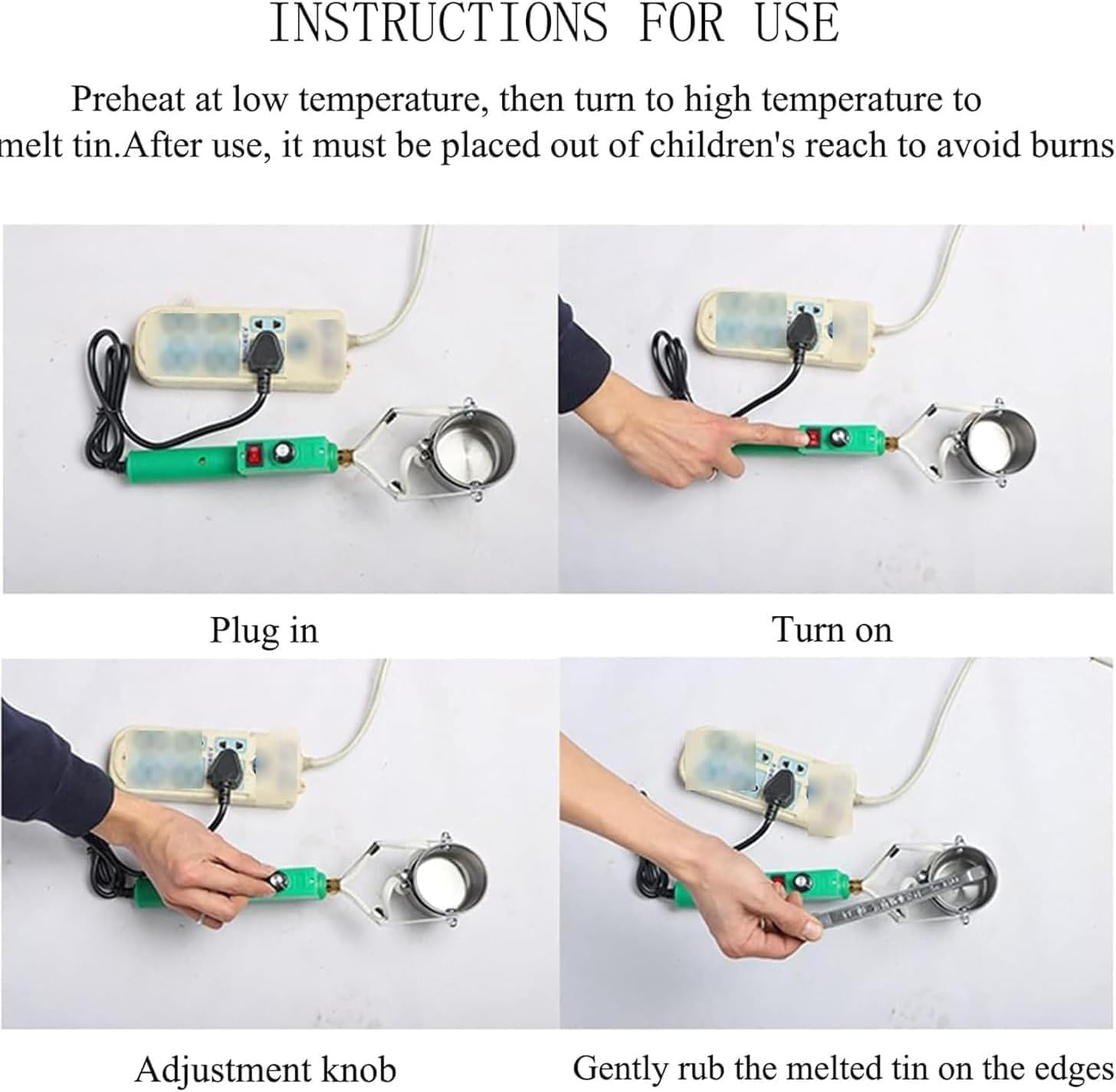 INSTRUCTIONS FOR USE

Preheat at low temperature, then turn to high temperature to melt tin.After use, it must be placed out of children's reach to avoid burns

Plug in

Turn on

Adjustment knob

Gently rub the melted tin on the edges