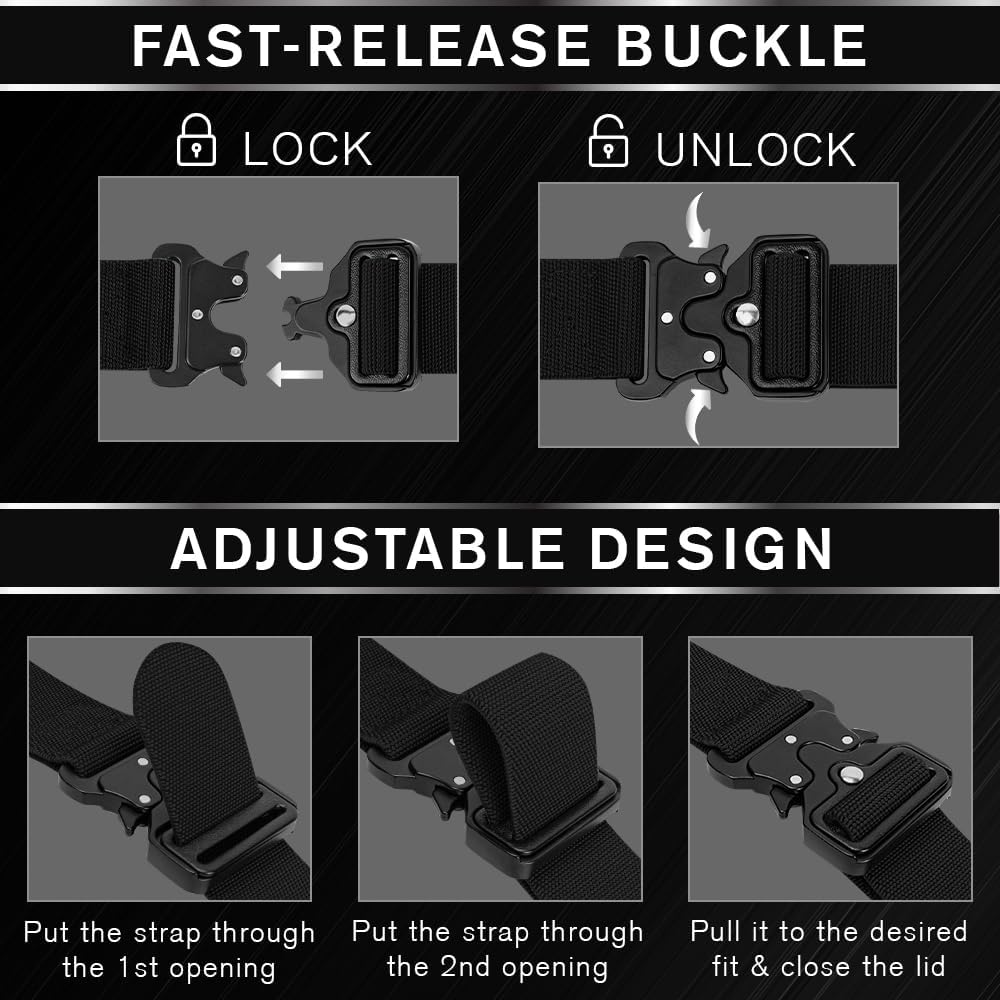 FAST-RELEASE BUCKLE

LOCK

UNLOCK

ADJUSTABLE DESIGN

Put the strap through the 1st opening

Put the strap through the 2nd opening

Pull it to the desired fit & close the lid