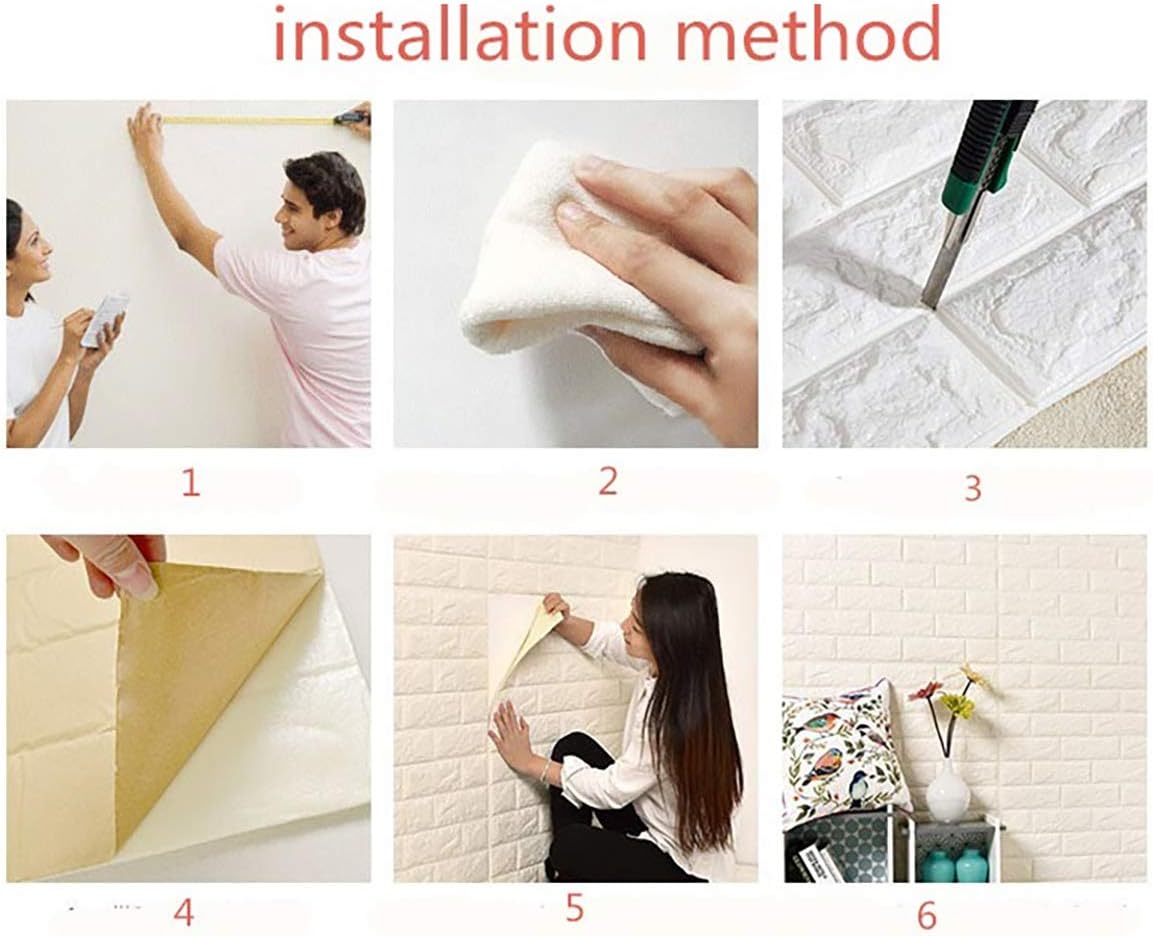 installation method

1

2

3

4

5

6