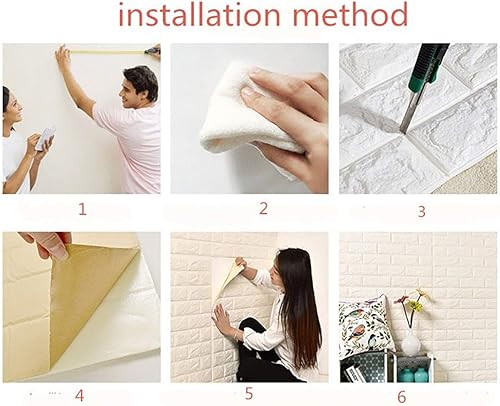 installation method

1

2

3

4

5

6