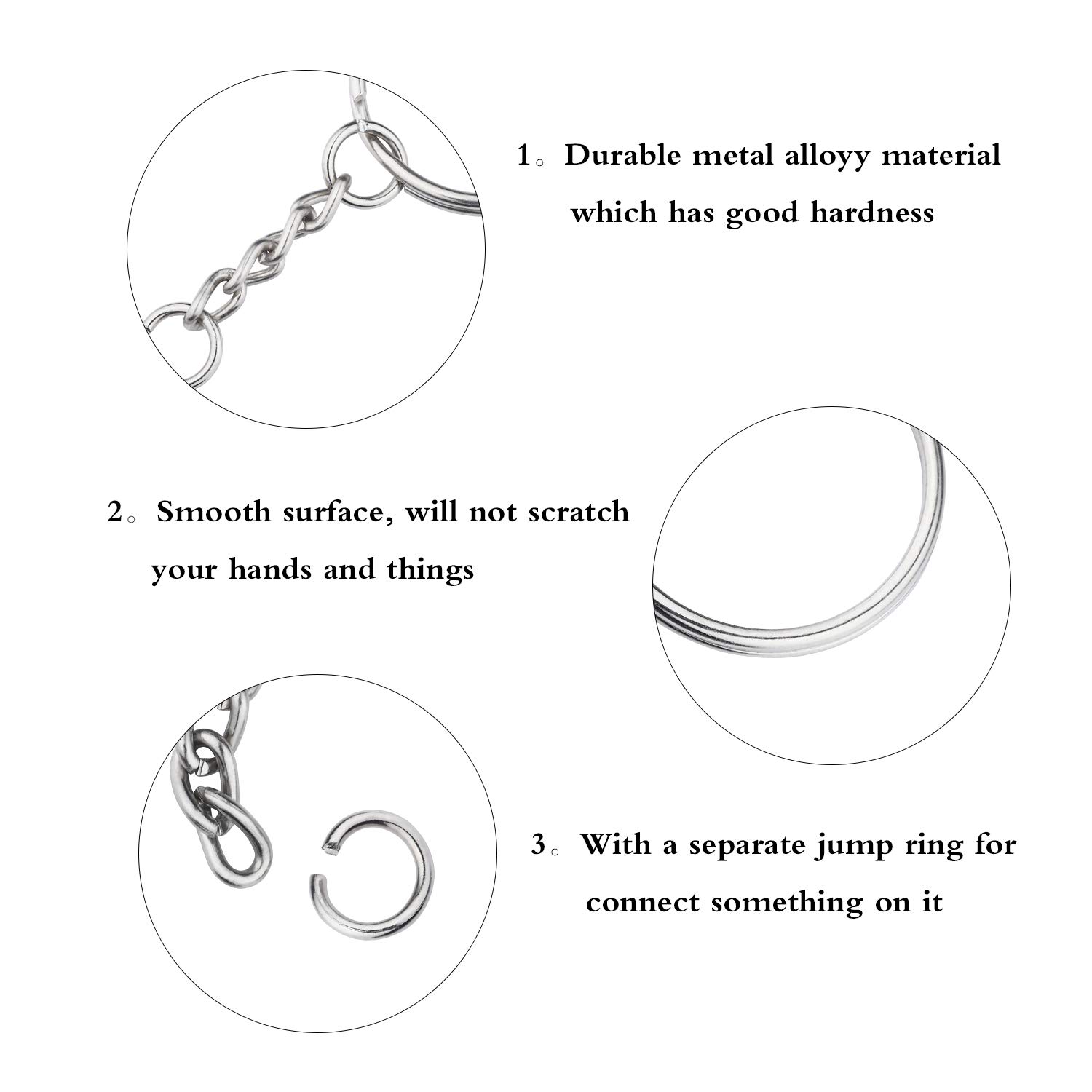 1。Durable metal alloyy material which has good hardness

2。Smooth surface, will not scratch your hands and things

3。With a separate jump ring for connect something on it