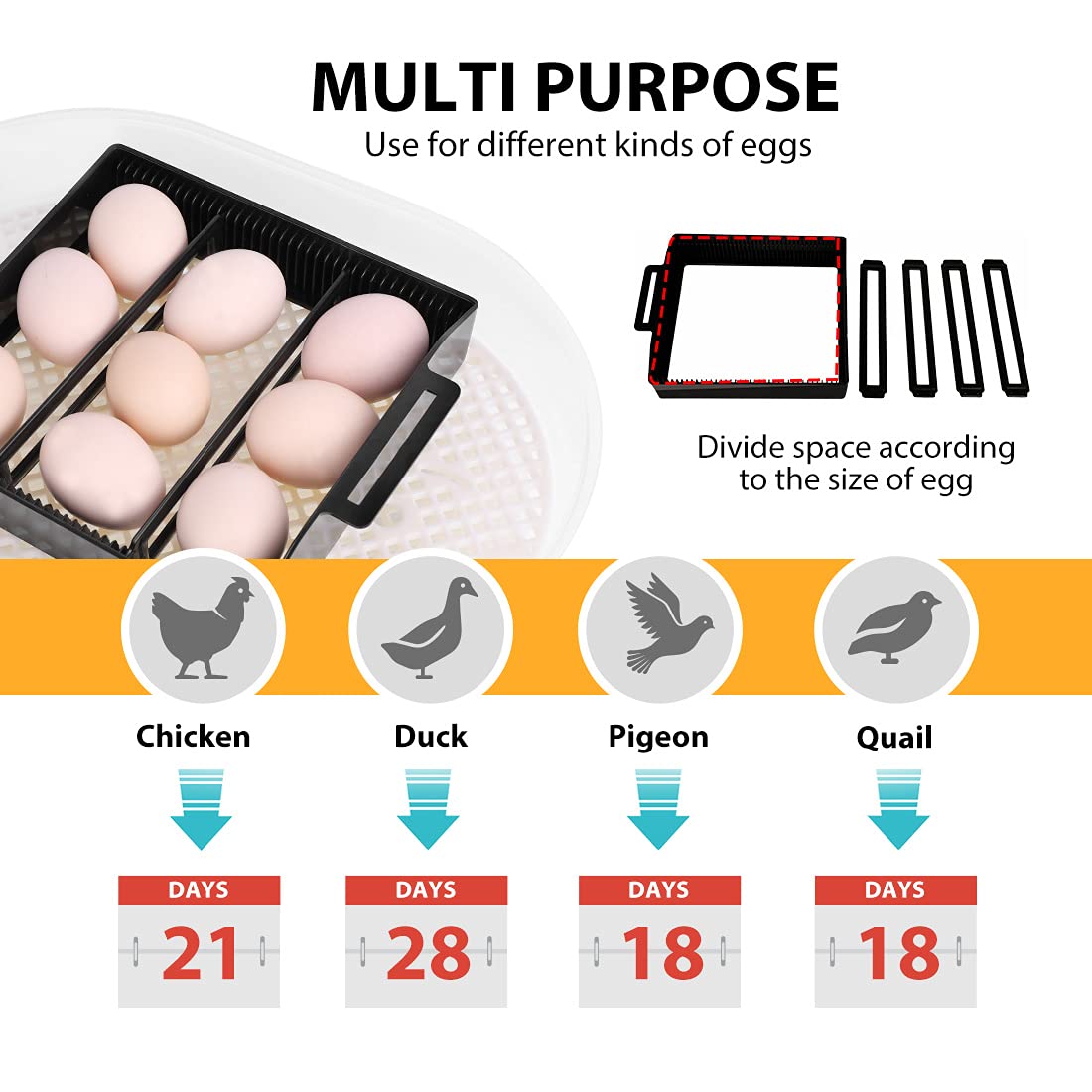 MULTI PURPOSE
Use for different kinds of eggs

Divide space according to the size of egg

Chicken
DAYS
21

Duck
DAYS
28

Pigeon
DAYS
18

Quail
DAYS
18