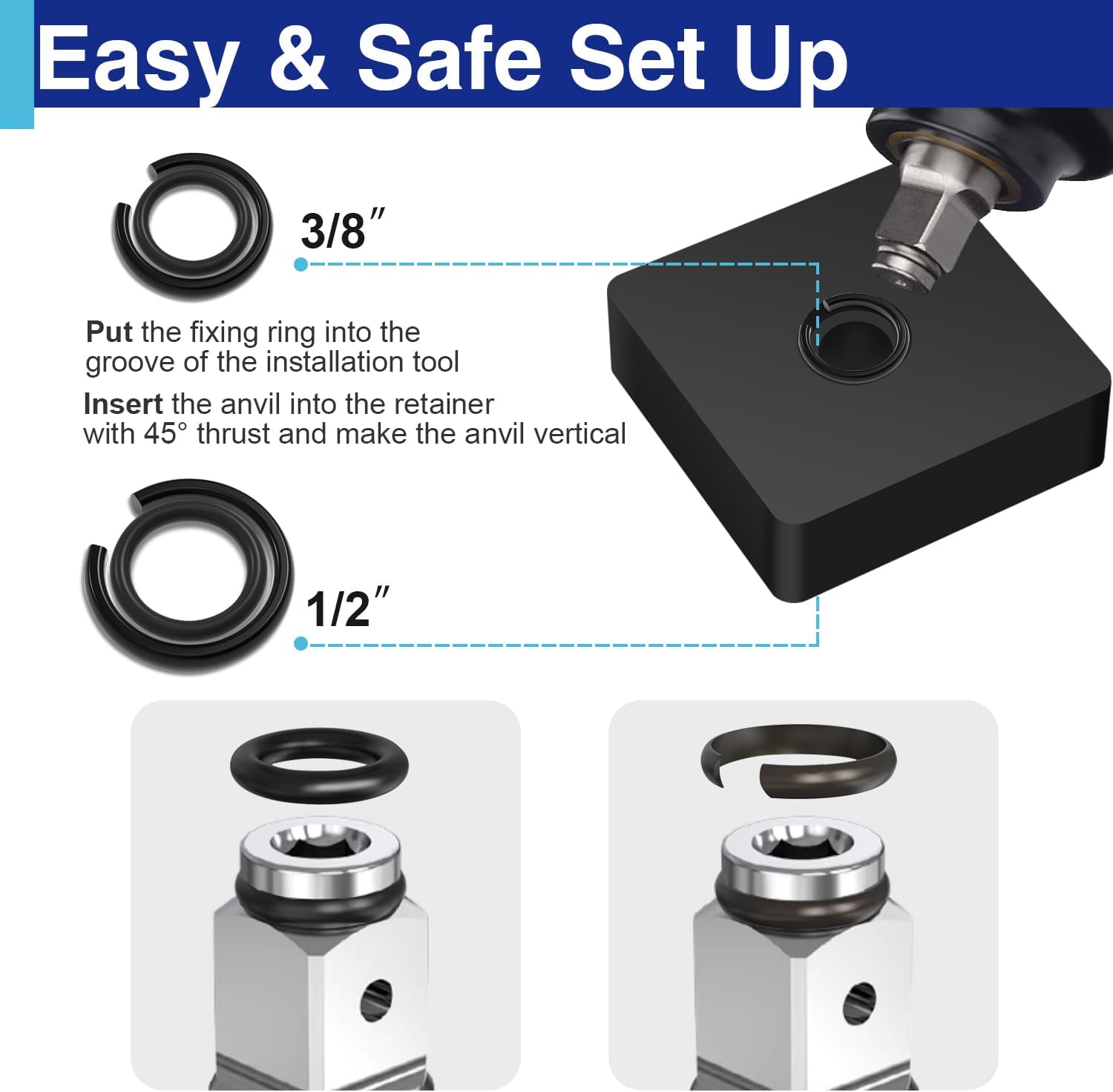 Easy & Safe Set Up

3/8″

Put the fixing ring into the groove of the installation tool

Insert the anvil into the retainer with 45° thrust and make the anvil vertical

1/2″