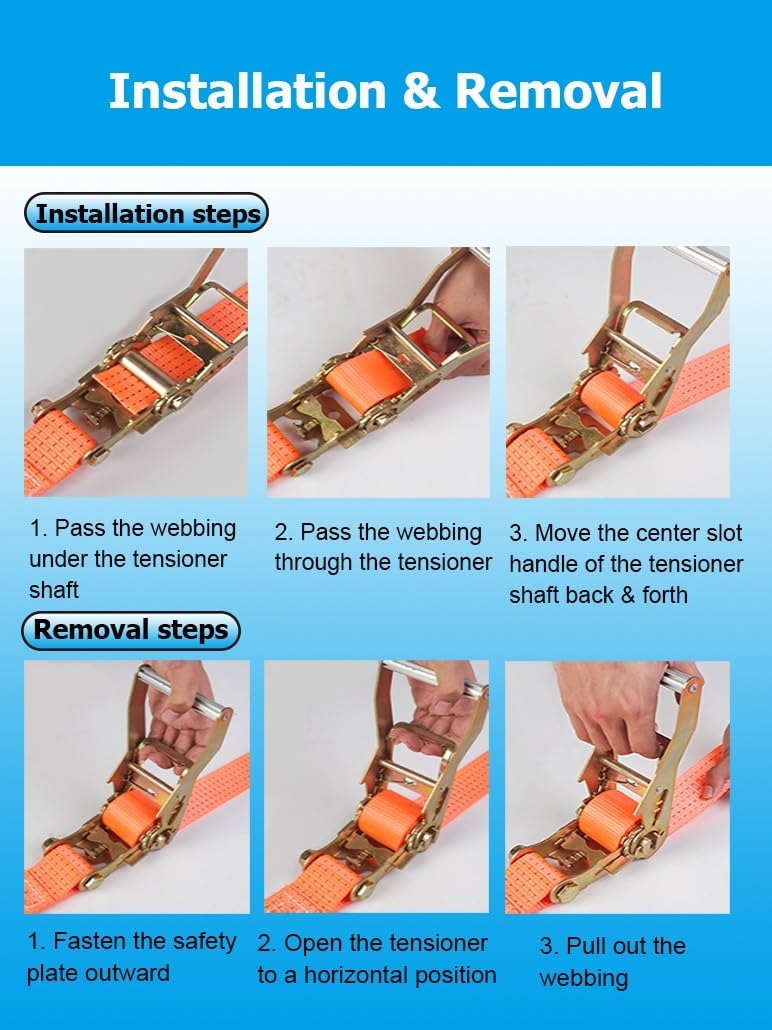 Installation & Removal

Installation steps

1. Pass the webbing under the tensioner shaft

2. Pass the webbing through the tensioner

3. Move the center slot handle of the tensioner shaft back & forth

Removal steps

1. Fasten the safety plate outward

2. Open the tensioner to a horizontal position

3. Pull out the webbing