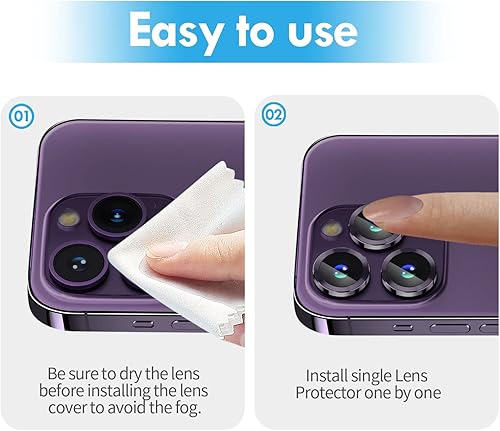 Easy to use

01

Be sure to dry the lens before installing the lens cover to avoid the fog.

02

Install single Lens Protector one by one