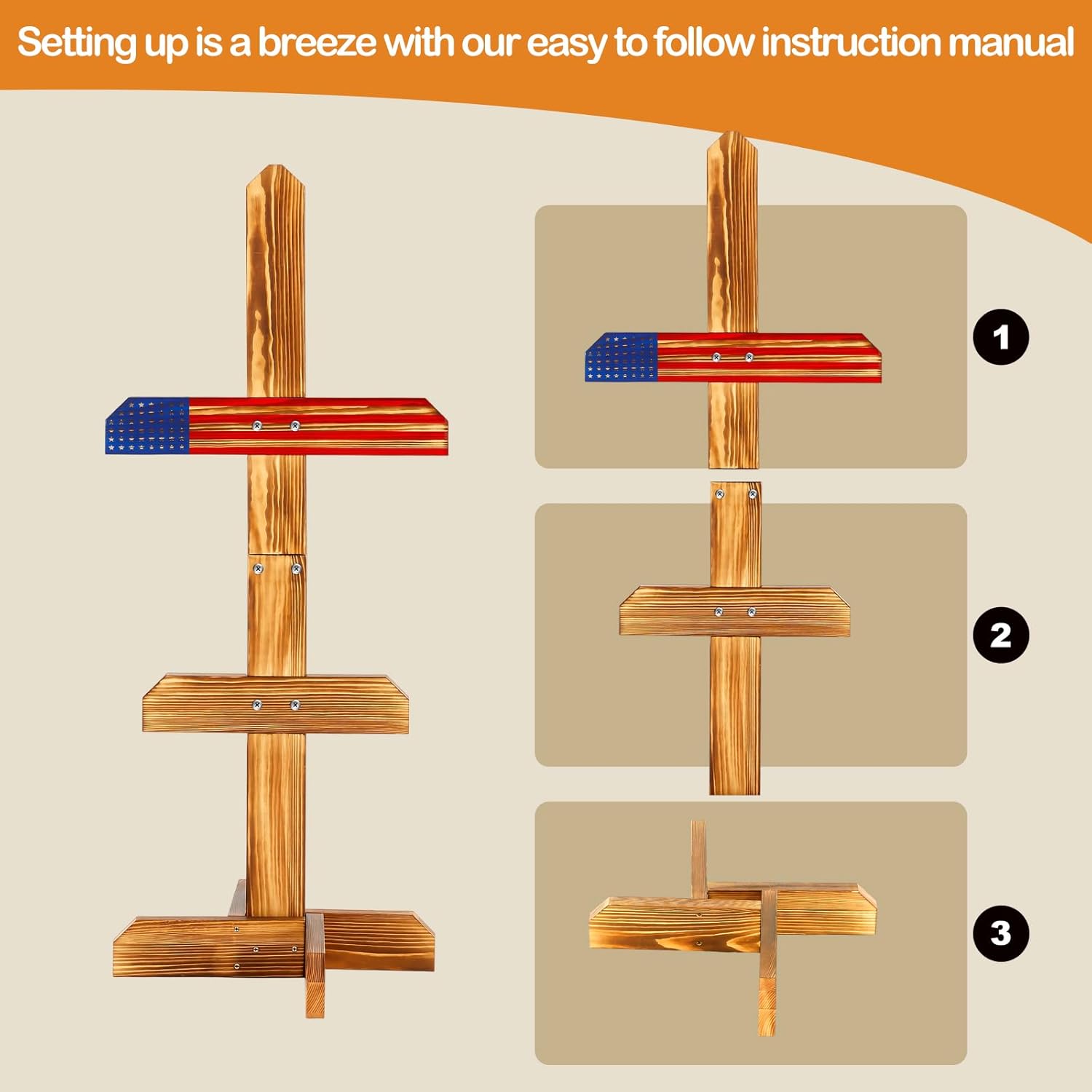 Setting up is a breeze with our easy to follow instruction manual

1

2

3