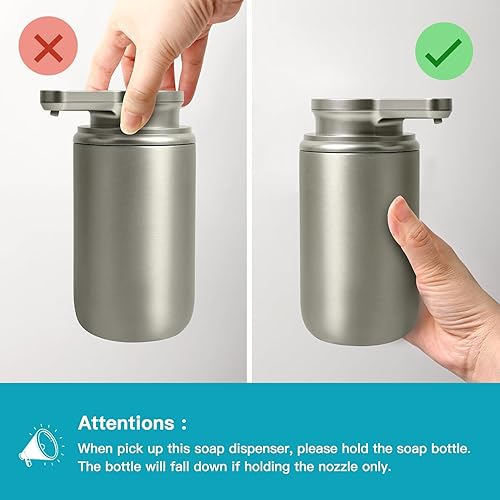 Attentions :

When pick up this soap dispenser, please hold the soap bottle. The bottle will fall down if holding the nozzle only.