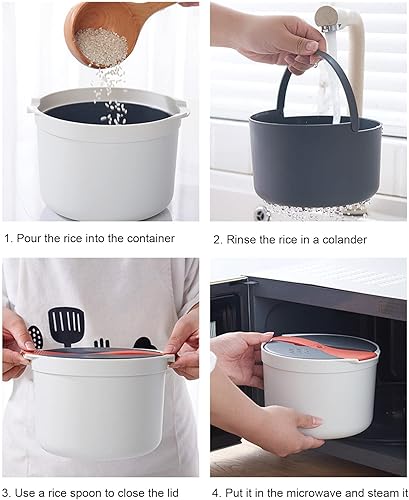 1. Pour the rice into the container

2. Rinse the rice in a colander

3. Use a rice spoon to close the lid

4. Put it in the microwave and steam it