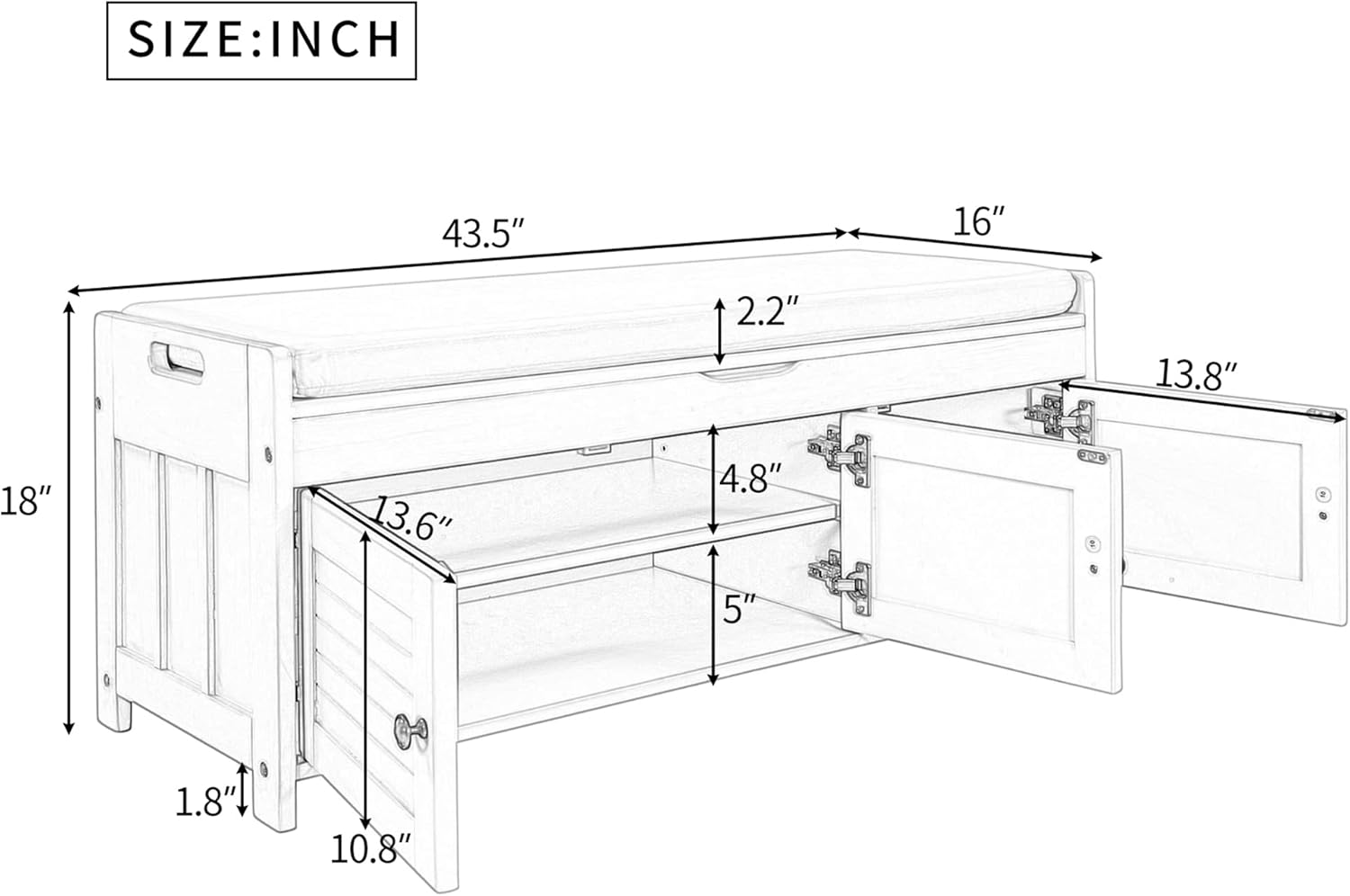 SIZE:INCH

43.5″

16″

2.2″

13.8″

18″

4.8″

13.6″

5″

1.8″

10.8″