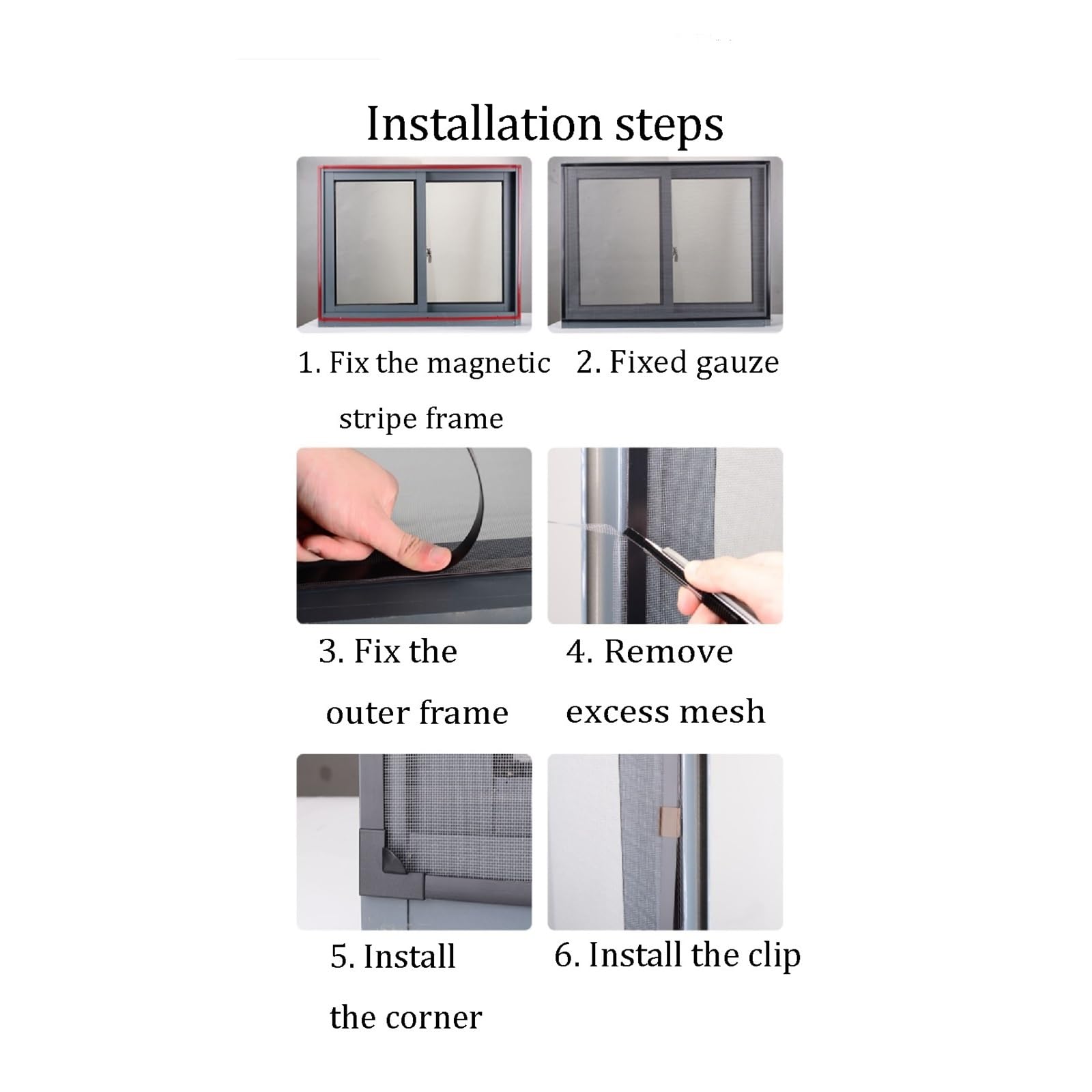 Installation steps

1. Fix the magnetic stripe frame

2. Fixed gauze

3. Fix the outer frame

4. Remove excess mesh

5. Install the corner

6. Install the clip