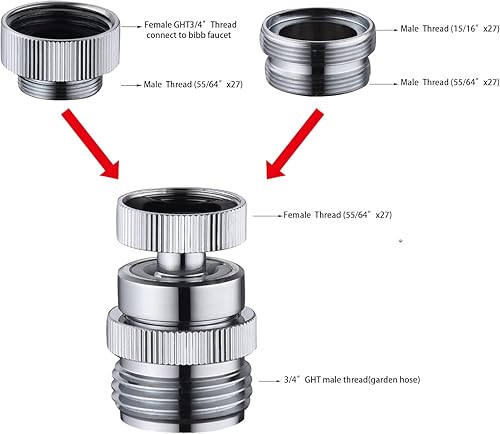 Female GHT3/4" Thread connect to bibb faucet

Male Thread (55/64" x27)

Male Thread (15/16" x27)

Male Thread (55/64" x27)

Female Thread (55/64" x27)

3/4" GHT male thread(garden hose)