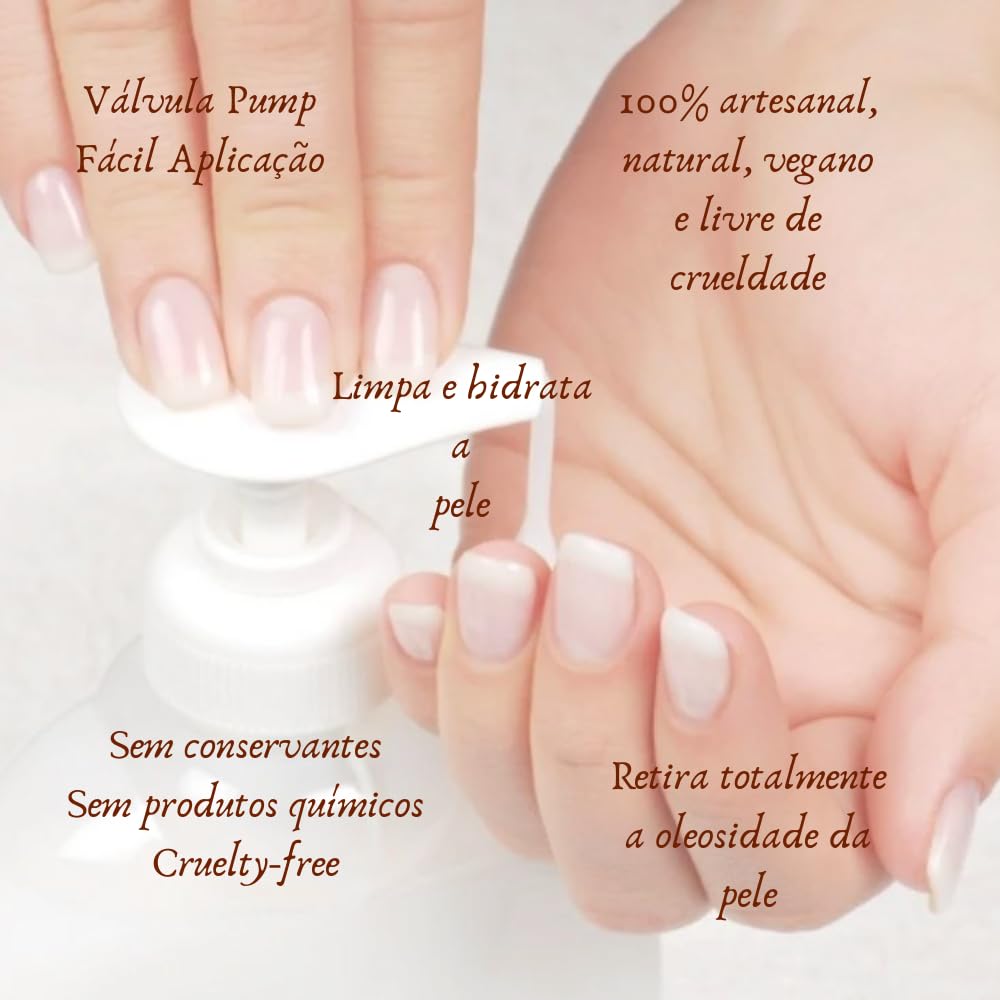 Válvula Pump
Fácil Aplicação

100% artesanal, natural, vegano e livre de crueldade

Limpa e hidrata a pele

Sem conservantes
Sem produtos químicos
Cruelty-free

Retira totalmente a oleosidade da pele